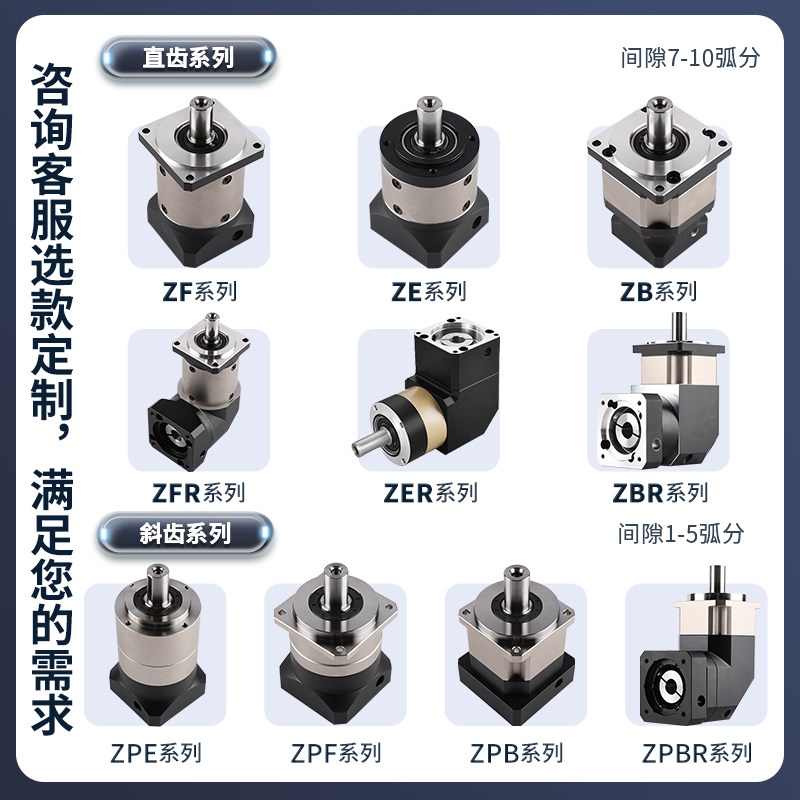 咨询客服选款定制，满足您的需求

直齿系列

间隙7-10弧分

ZF系列

ZE系列

ZB系列

ZFR系列

ZER系列

ZBR系列

斜齿系列

间隙1-5弧分

ZPE系列

ZPF系列

ZPB系列

ZPBR系列