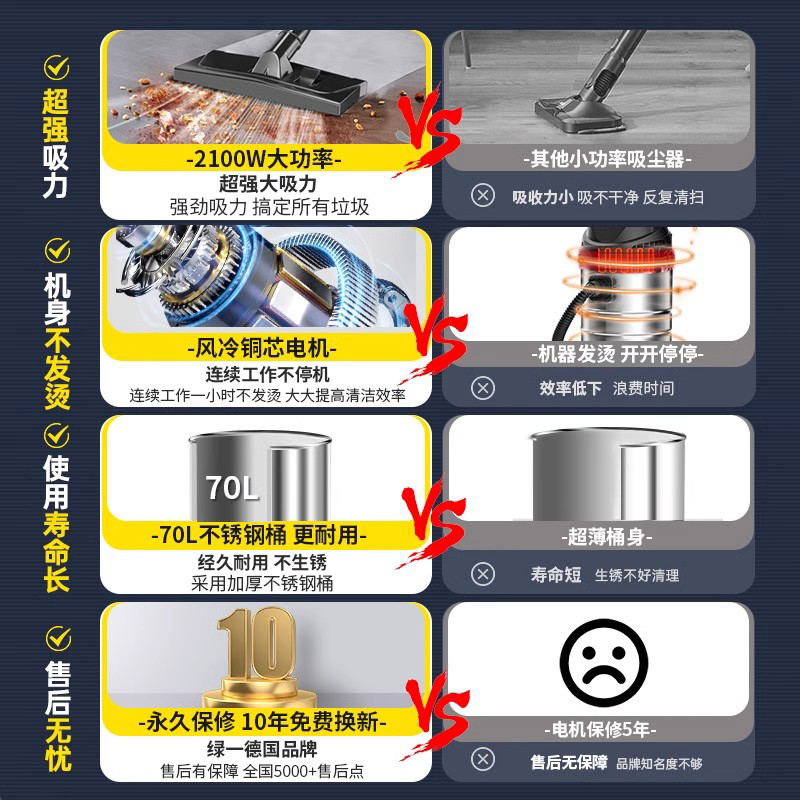 超强吸力

-2100W大功率-
超强大吸力
强劲吸力 搞定所有垃圾

VS

-其他小功率吸尘器-
吸收力小 吸不干净 反复清扫

机身不发烫

-风冷铜芯电机-
连续工作不停机
连续工作一小时不发烫 大大提高清洁效率

VS

-机器发烫 开开停停-
效率低下 浪费时间

使用寿命长

70L
-70L不锈钢桶 更耐用-
经久耐用 不生锈
采用加厚不锈钢桶

VS

-超薄桶身-
寿命短 生锈不好清理

售后无忧

10
-永久保修 10年免费换新-
绿一德国品牌
售后有保障 全国5000+售后点

VS

-电机保修5年-
售后无保障 品牌知名度不够