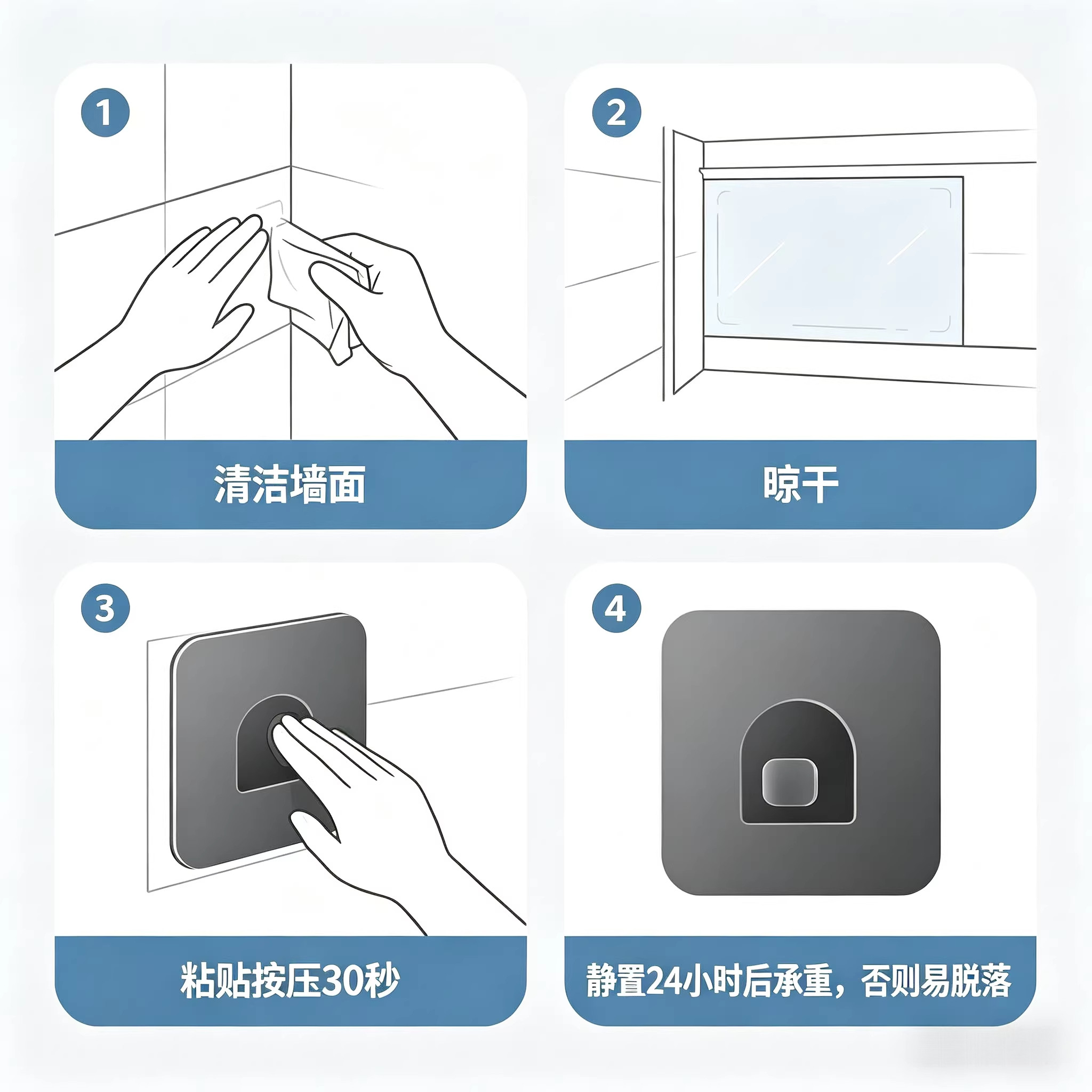 1

清洁墙面

2

晾干

3

粘贴按压30秒

4

静置24小时后承重，否则易脱落