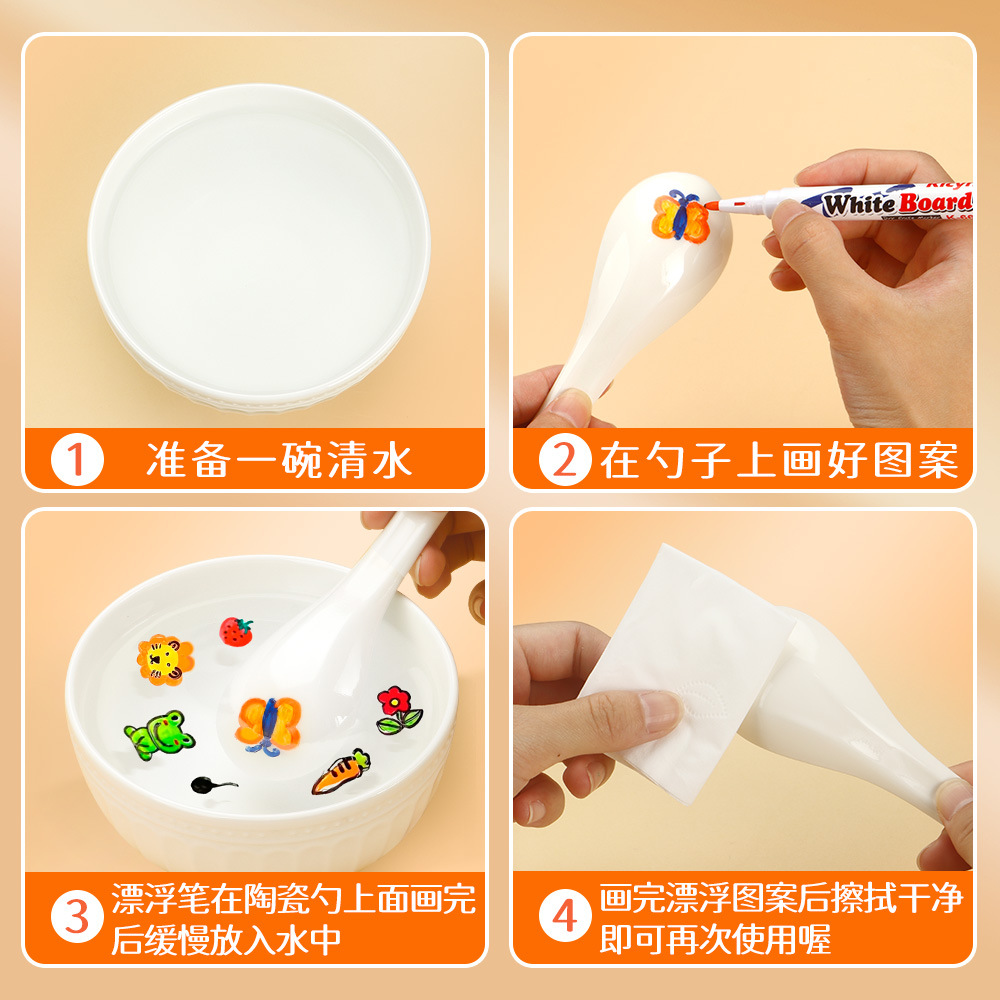 1 准备一碗清水

White Board

2 在勺子上画好图案

3 漂浮笔在陶瓷勺上面画完后缓慢放入水中

4 画完漂浮图案后擦拭干净即可再次使用喔