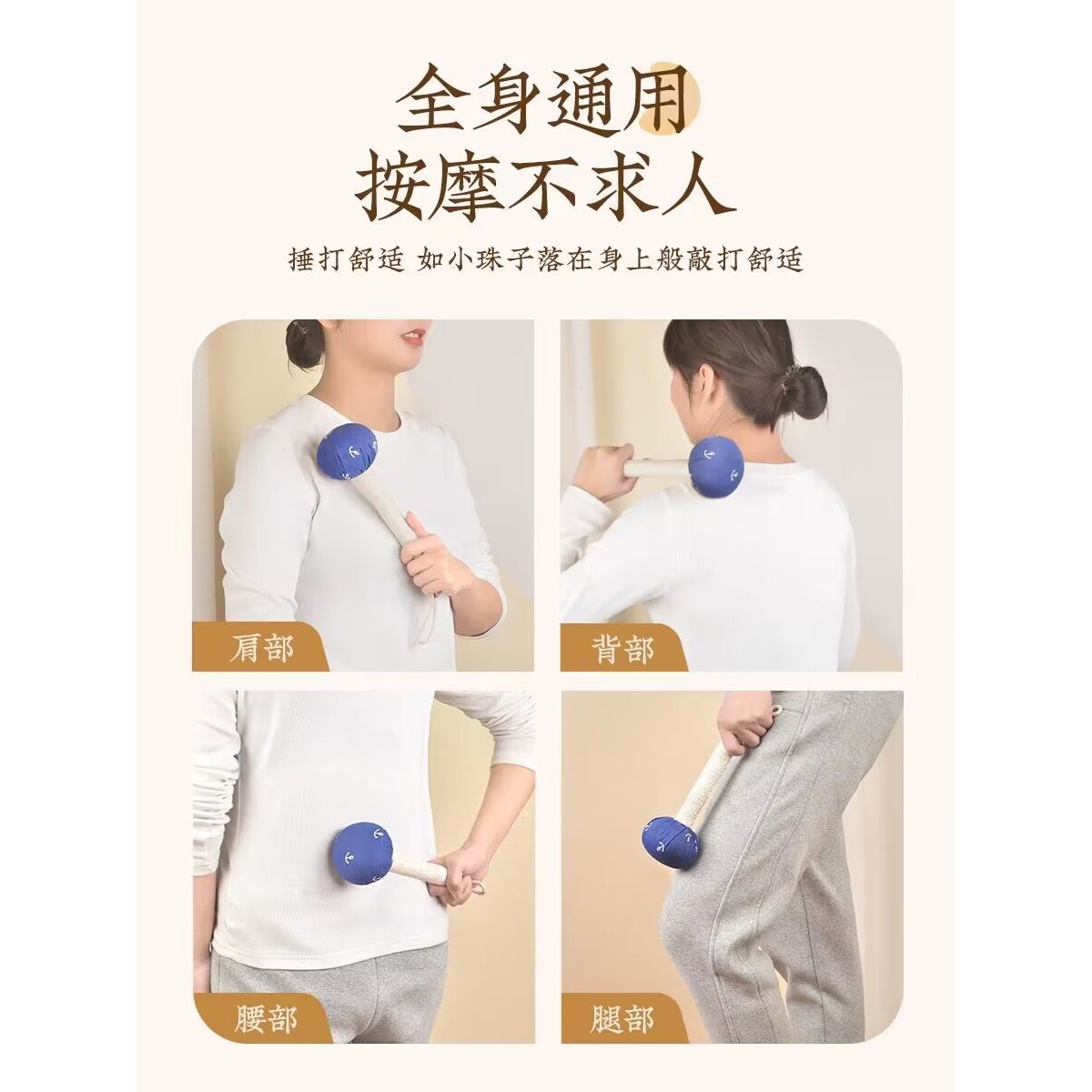 全身通用
按摩不求人

捶打舒适 如小珠子落在身上般敲打舒适

肩部

背部

腰部

腿部