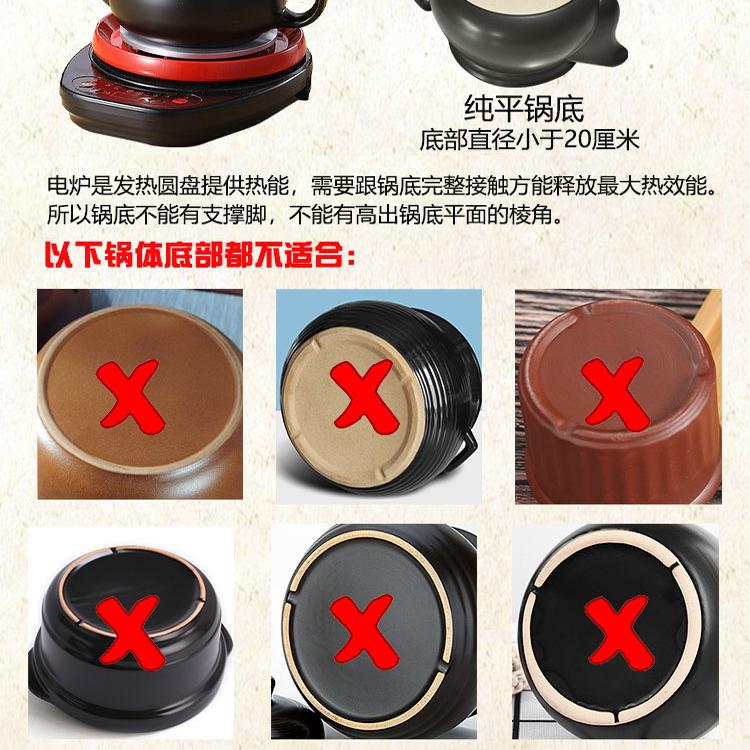 纯平锅底
底部直径小于20厘米

电炉是发热圆盘提供热能，需要跟锅底完整接触方能释放最大热效能。所以锅底不能有支撑脚，不能有高出锅底平面的棱角。

以下锅体底部都不适合：