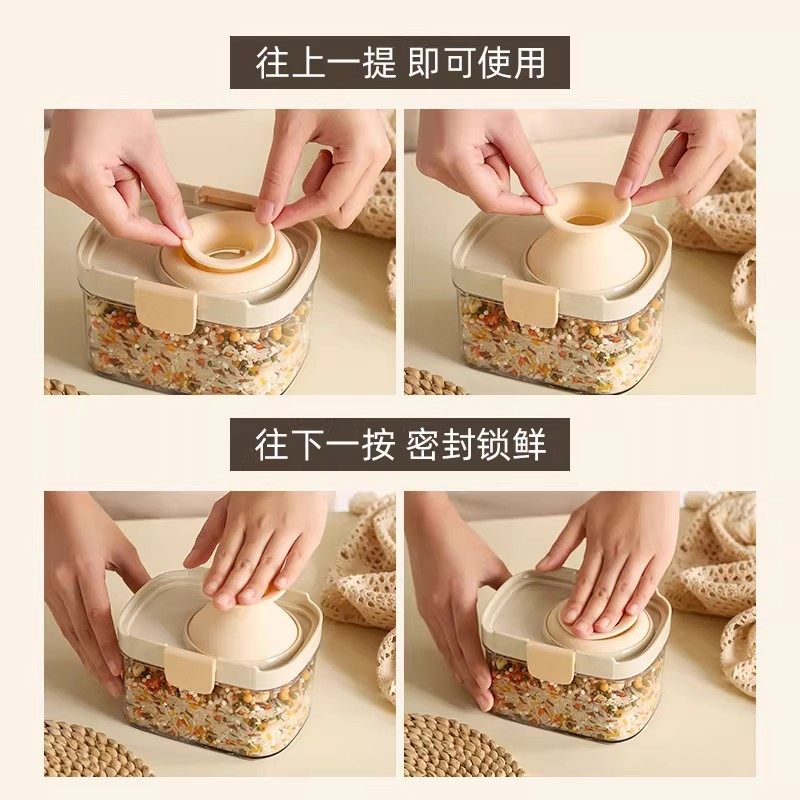 往上一提 即可使用

往下一按 密封锁鲜