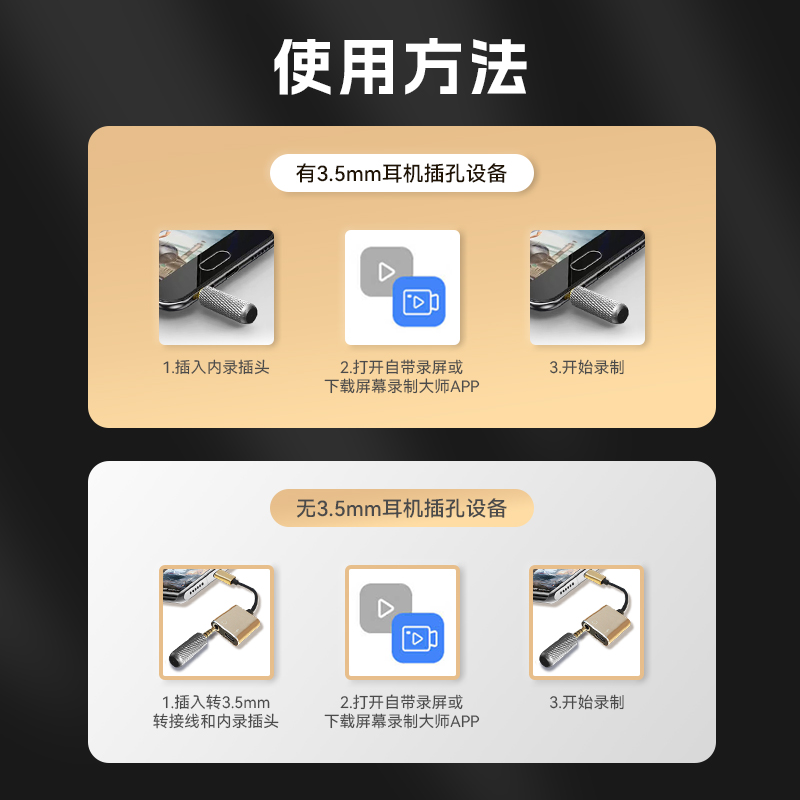 使用方法

有3.5mm耳机插孔设备

1.插入内录插头

2.打开自带录屏或下载屏幕录制大师APP

3.开始录制

无3.5mm耳机插孔设备

1.插入转3.5mm转接线和内录插头

2.打开自带录屏或下载屏幕录制大师APP

3.开始录制