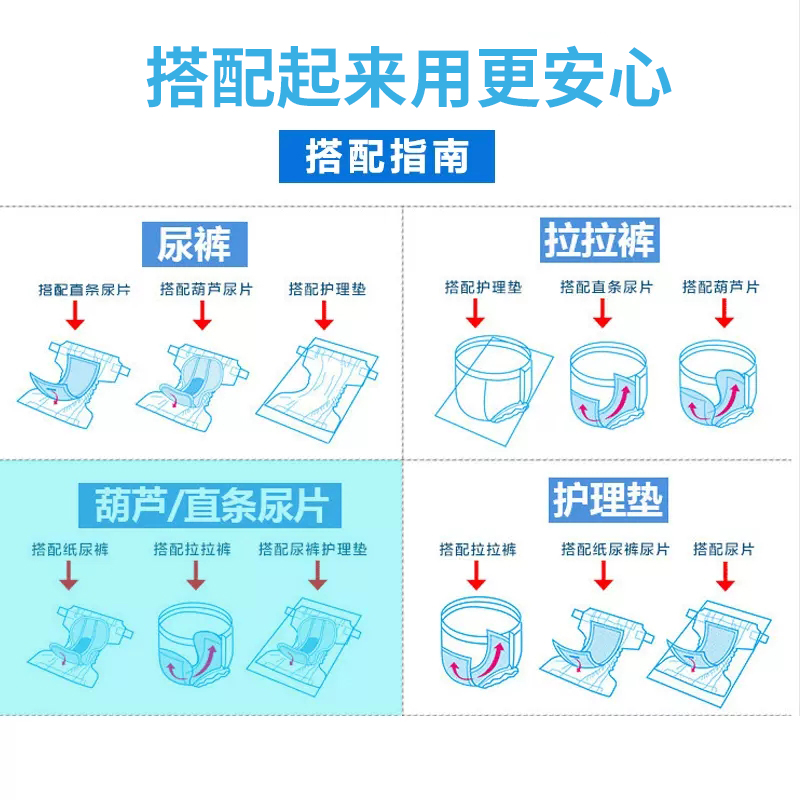 搭配起来用更安心

搭配指南

尿裤

搭配直条尿片
搭配葫芦尿片
搭配护理垫

拉拉裤

搭配护理垫
搭配直条尿片
搭配葫芦片

葫芦/直条尿片

搭配纸尿裤
搭配拉拉裤
搭配尿裤护理垫

护理垫

搭配拉拉裤
搭配纸尿裤尿片
搭配尿片