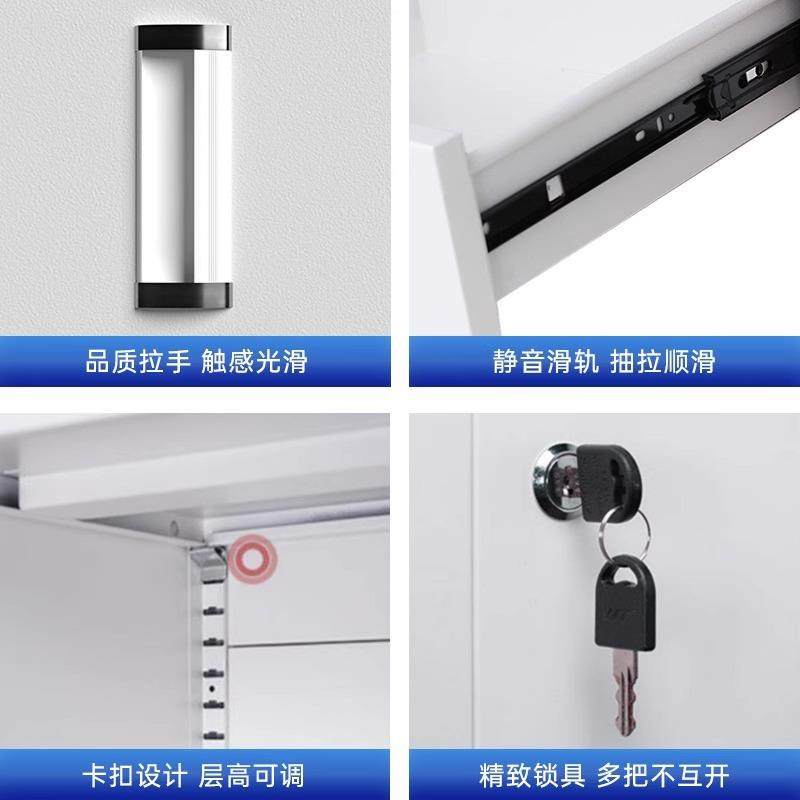 品质拉手 触感光滑

静音滑轨 抽拉顺滑

卡扣设计 层高可调

精致锁具 多把不互开