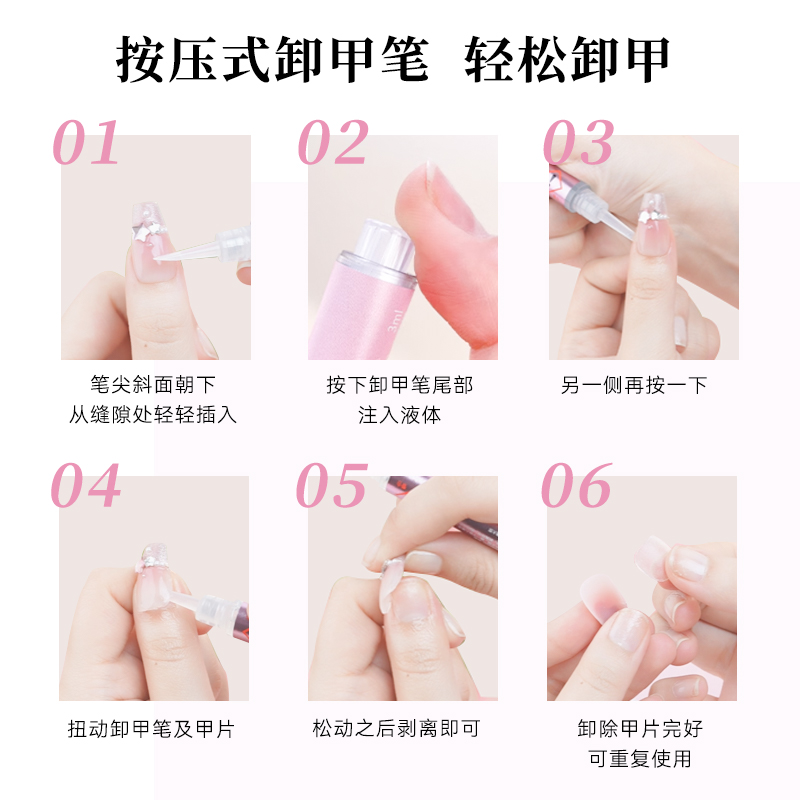 按压式卸甲笔 轻松卸甲

01

笔尖斜面朝下
从缝隙处轻轻插入

02

3ml

按下卸甲笔尾部
注入液体

03

另一侧再按一下

04

扭动卸甲笔及甲片

05

松动之后剥离即可

06

卸除甲片完好
可重复使用