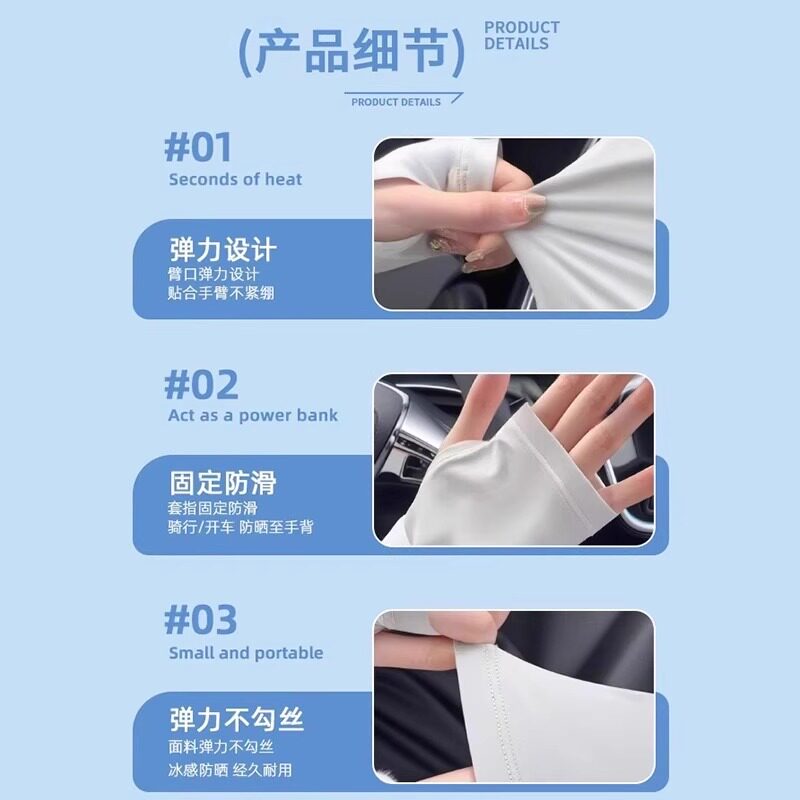 (产品细节) PRODUCT DETAILS

PRODUCT DETAILS

#01
Seconds of heat

弹力设计
臂口弹力设计
贴合手臂不紧绷

#02
Act as a power bank

固定防滑
套指固定防滑
骑行/开车 防晒至手背

#03
Small and portable

弹力不勾丝
面料弹力不勾丝
冰感防晒 经久耐用