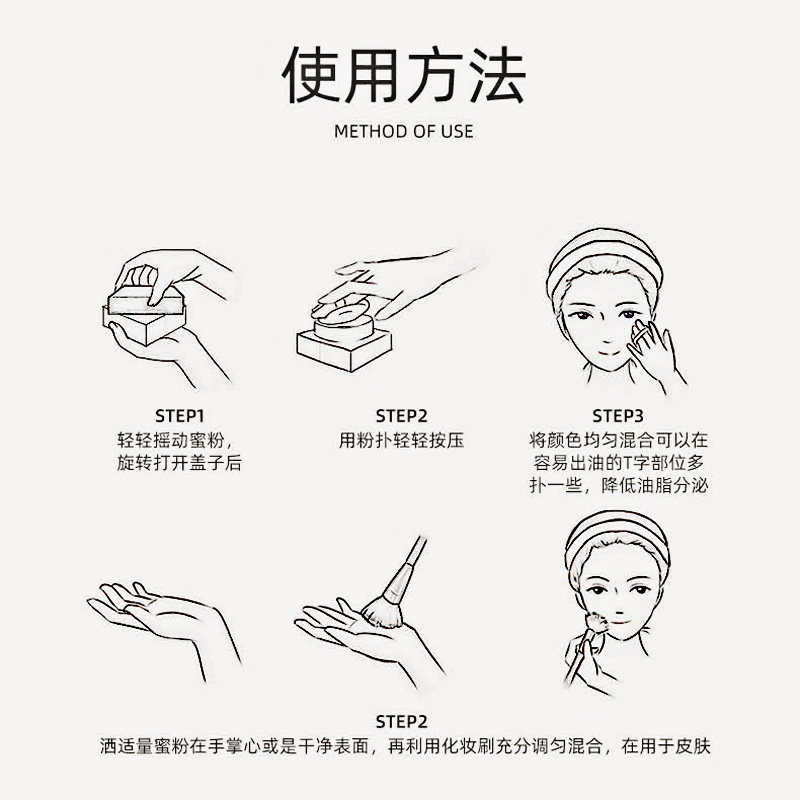 使用方法

METHOD OF USE

STEP1
轻轻摇动蜜粉，旋转打开盖子后

STEP2
用粉扑轻轻按压

STEP3
将颜色均匀混合可以在容易出油的T字部位多扑一些，降低油脂分泌

STEP2
洒适量蜜粉在手掌心或是干净表面，再利用化妆刷充分调匀混合，在用于皮肤