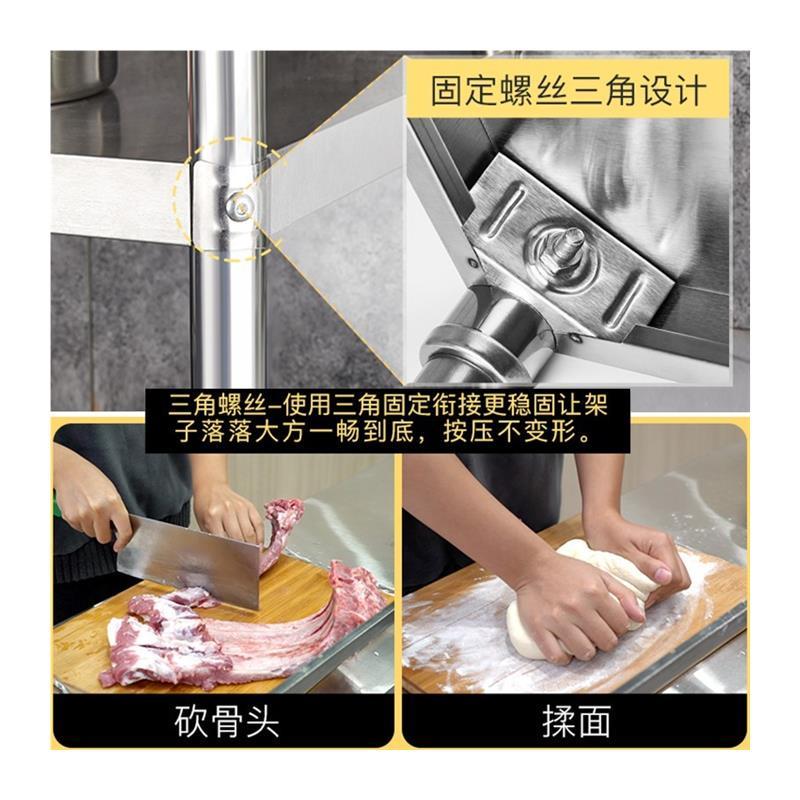 固定螺丝三角设计

三角螺丝–使用三角固定衔接更稳固让架子落落大方一畅到底，按压不变形。

砍骨头

揉面