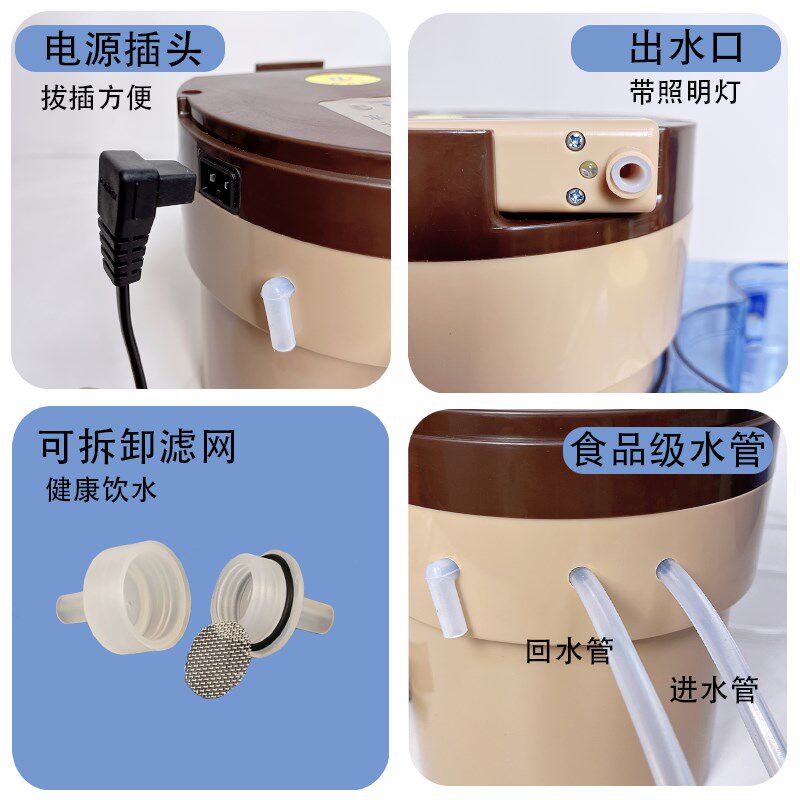 电源插头
拔插方便

出水口
带照明灯

可拆卸滤网
健康饮水

食品级水管

回水管

进水管