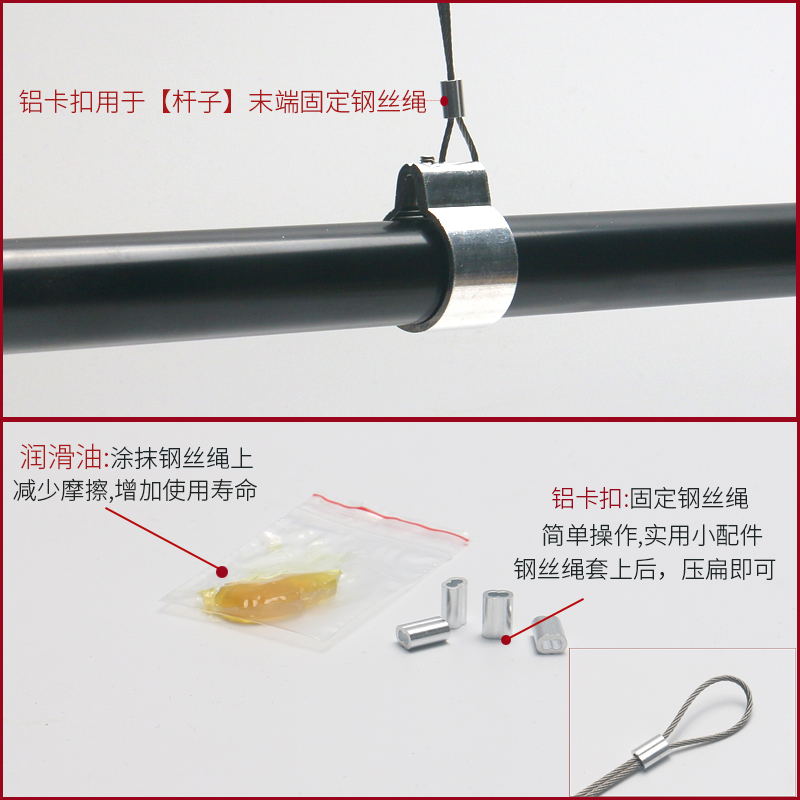 铝卡扣用于【杆子】末端固定钢丝绳

润滑油:涂抹钢丝绳上
减少摩擦,增加使用寿命

铝卡扣:固定钢丝绳
简单操作,实用小配件
钢丝绳套上后，压扁即可