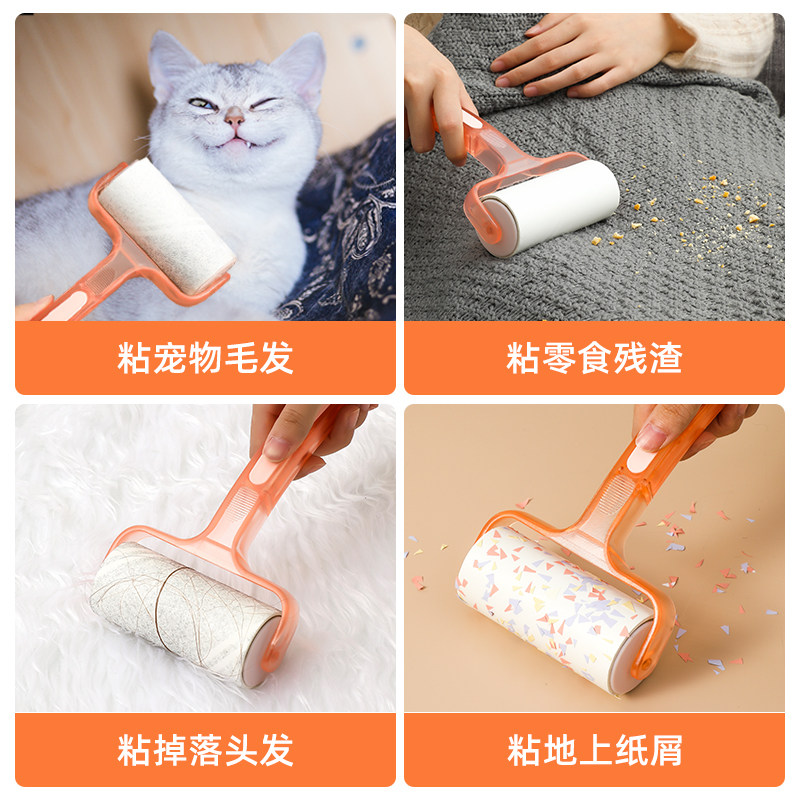 粘宠物毛发

粘零食残渣

粘掉落头发

粘地上纸屑