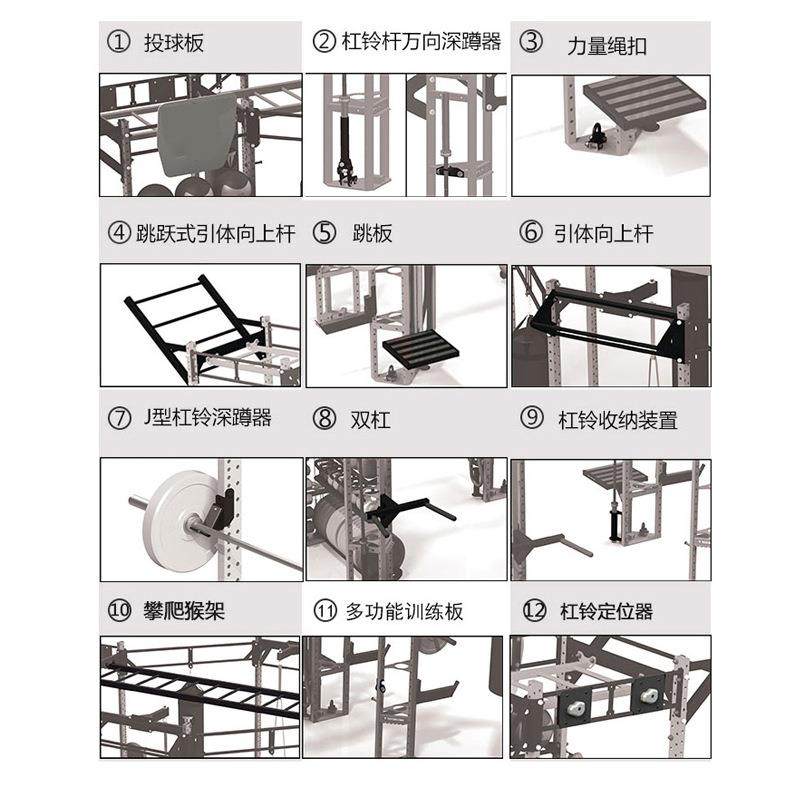 ① 投球板

② 杠铃杆万向深蹲器

③ 力量绳扣

④ 跳跃式引体向上杆

⑤ 跳板

⑥ 引体向上杆

⑦ J型杠铃深蹲器

⑧ 双杠

⑨ 杠铃收纳装置

⑩ 攀爬猴架

⑪ 多功能训练板

⑫ 杠铃定位器