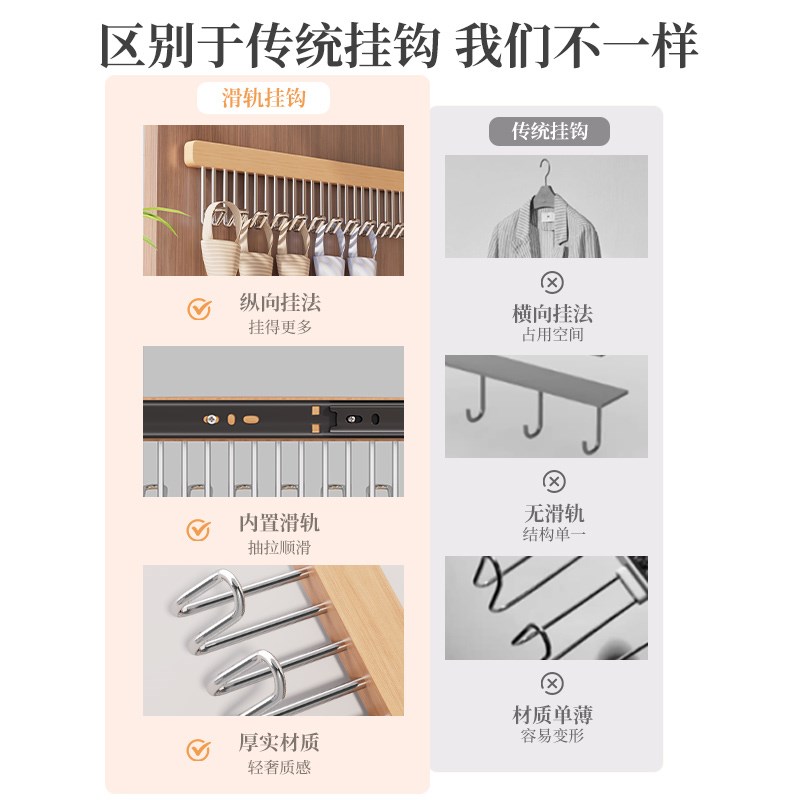 区别于传统挂钩 我们不一样

滑轨挂钩

纵向挂法
挂得更多

内置滑轨
抽拉顺滑

厚实材质
轻奢质感

传统挂钩

横向挂法
占用空间

无滑轨
结构单一

材质单薄
容易变形