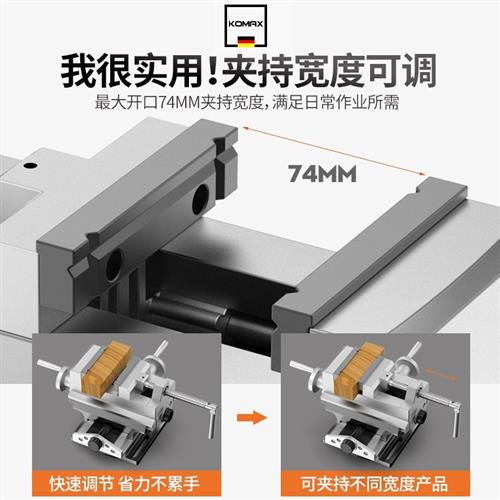 KOMAX

我很实用!夹持宽度可调

最大开口74MM夹持宽度,满足日常作业所需

74MM

快速调节 省力不累手

可夹持不同宽度产品