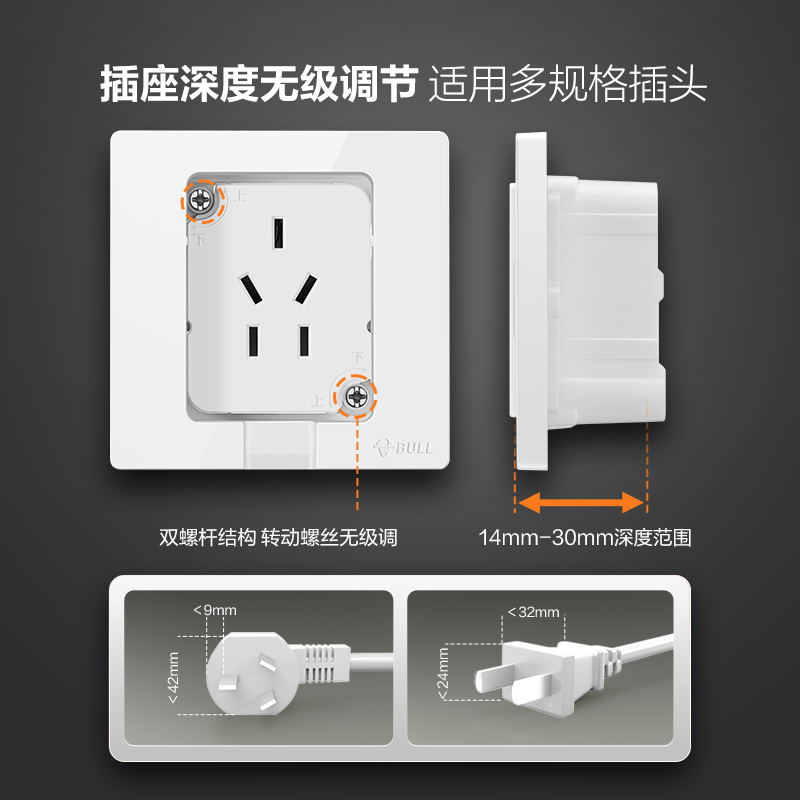 插座深度无级调节 适用多规格插头

上
下
下
上
BULL

双螺杆结构 转动螺丝无级调

14mm-30mm深度范围

<9mm
<42mm

<32mm
<24mm