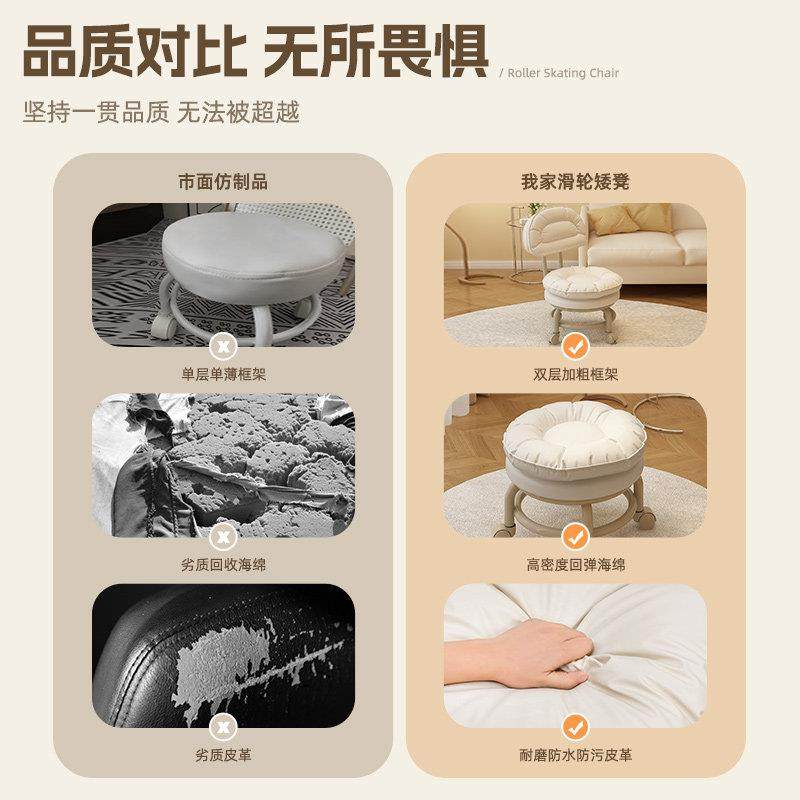 品质对比 无所畏惧 / Roller Skating Chair

坚持一贯品质 无法被超越

市面仿制品

单层单薄框架

劣质回收海绵

劣质皮革

我家滑轮矮凳

双层加粗框架

高密度回弹海绵

耐磨防水防污皮革