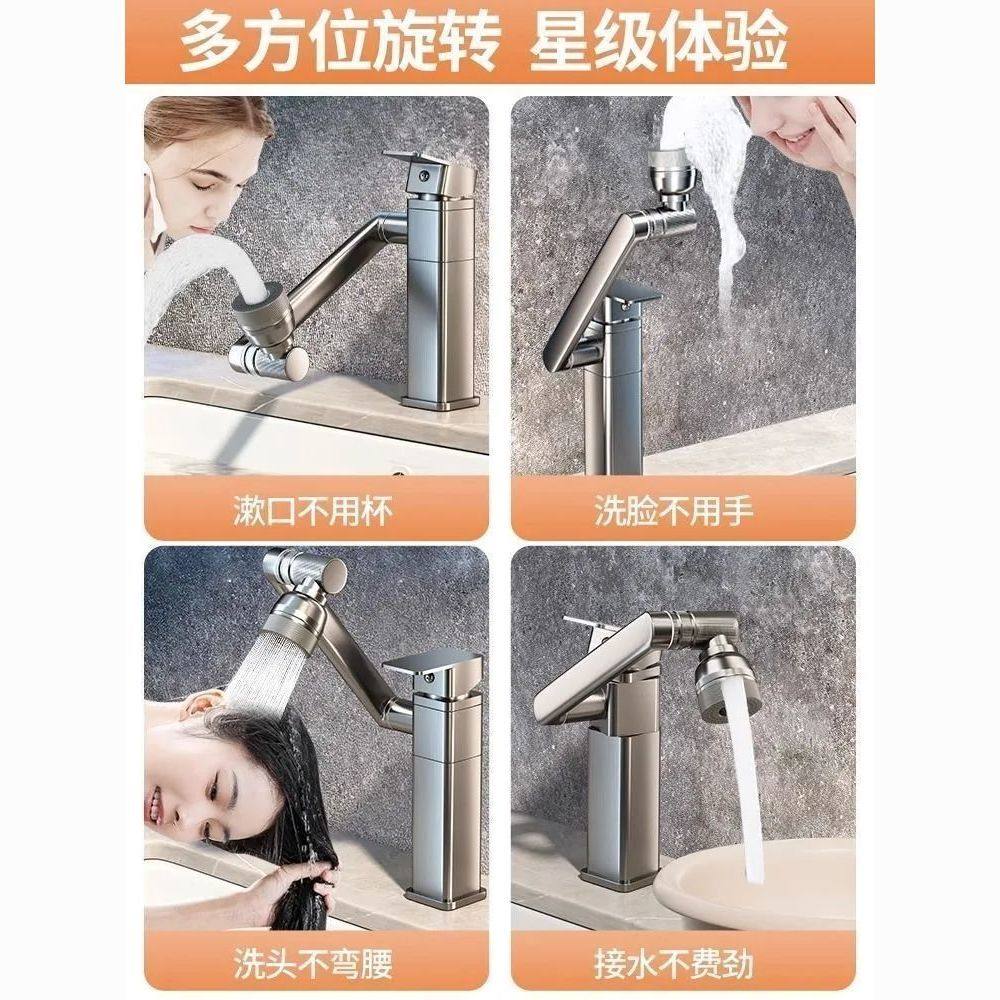 多方位旋转 星级体验

漱口不用杯

洗脸不用手

洗头不弯腰

接水不费劲