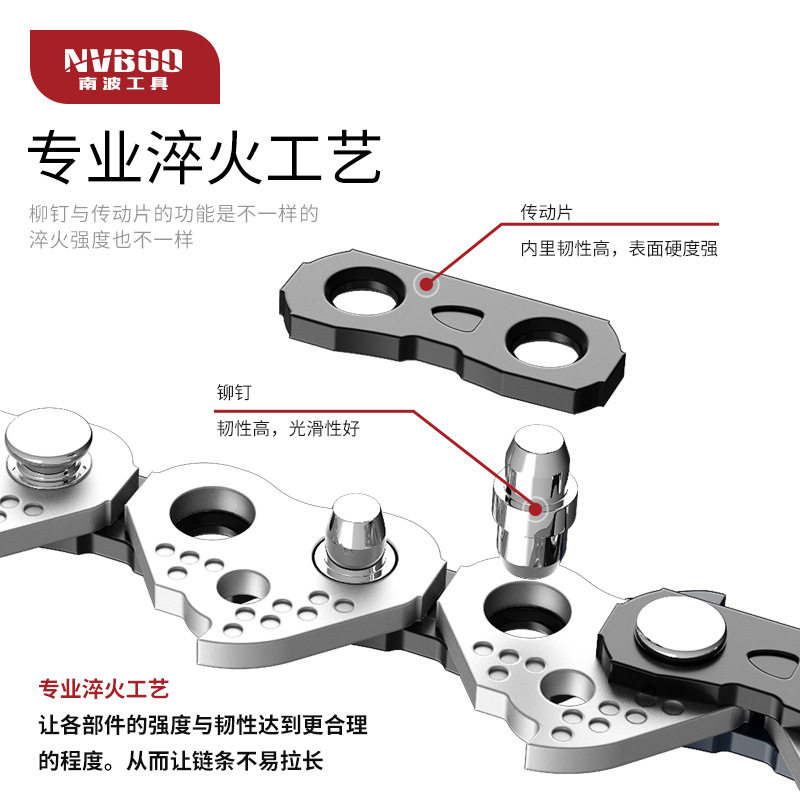 NVBOO
南波工具

专业淬火工艺

柳钉与传动片的功能是不一样的
淬火强度也不一样

传动片
内里韧性高，表面硬度强

铆钉
韧性高，光滑性好

专业淬火工艺
让各部件的强度与韧性达到更合理的程度。从而让链条不易拉长