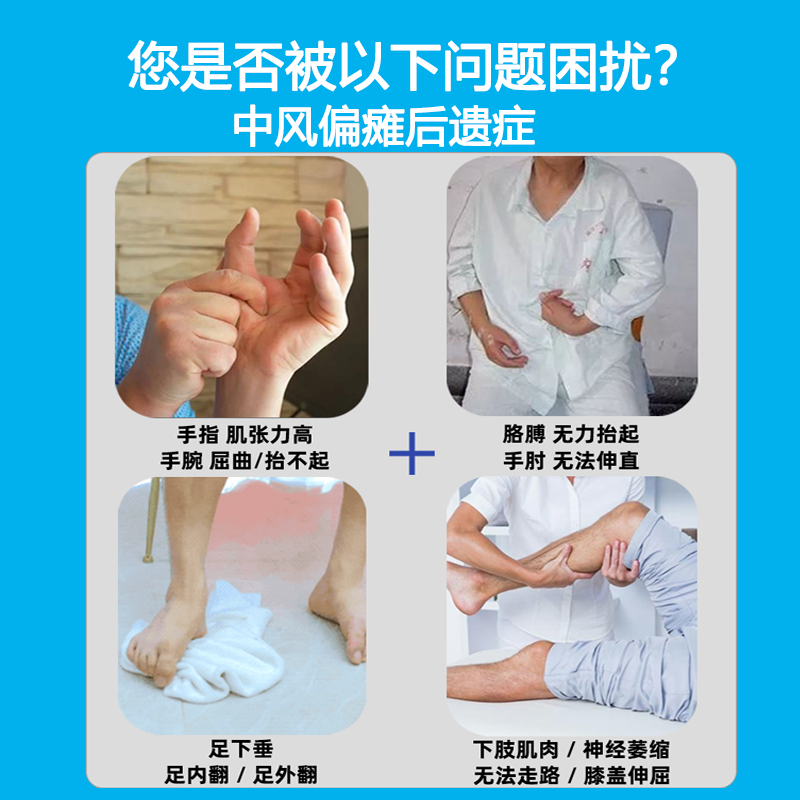 您是否被以下问题困扰？
中风偏瘫后遗症

手指 肌张力高
手腕 屈曲/抬不起

+

胳膊 无力抬起
手肘 无法伸直

足下垂
足内翻 / 足外翻

下肢肌肉 / 神经萎缩
无法走路 / 膝盖伸屈