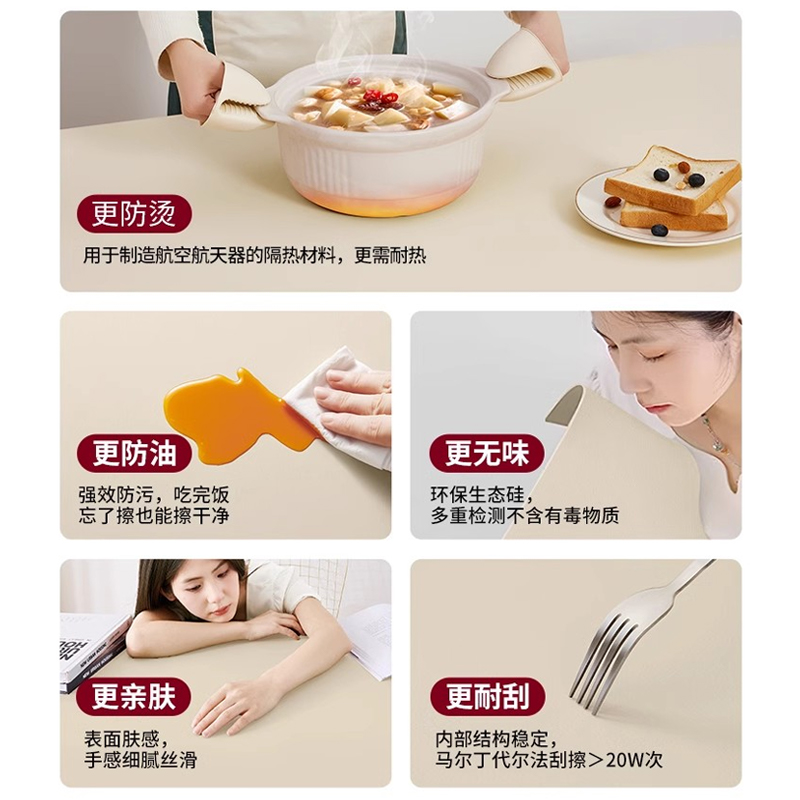 更防烫

用于制造航空航天器的隔热材料，更需耐热

更防油

强效防污，吃完饭
忘了擦也能擦干净

更无味

环保生态硅，
多重检测不含有毒物质

更亲肤

表面肤感，
手感细腻丝滑

更耐刮

内部结构稳定，
马尔丁代尔法刮擦＞20W次