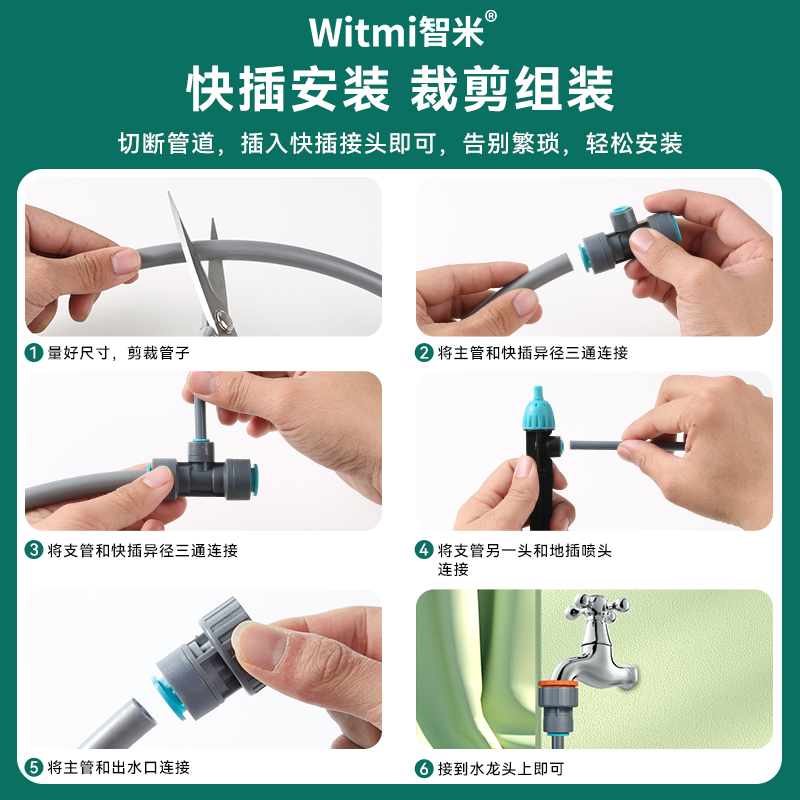 Witmi智米®

快插安装 裁剪组装

切断管道，插入快插接头即可，告别繁琐，轻松安装

1 量好尺寸，剪裁管子

2 将主管和快插异径三通连接

3 将支管和快插异径三通连接

4 将支管另一头和地插喷头连接

5 将主管和出水口连接

6 接到水龙头上即可