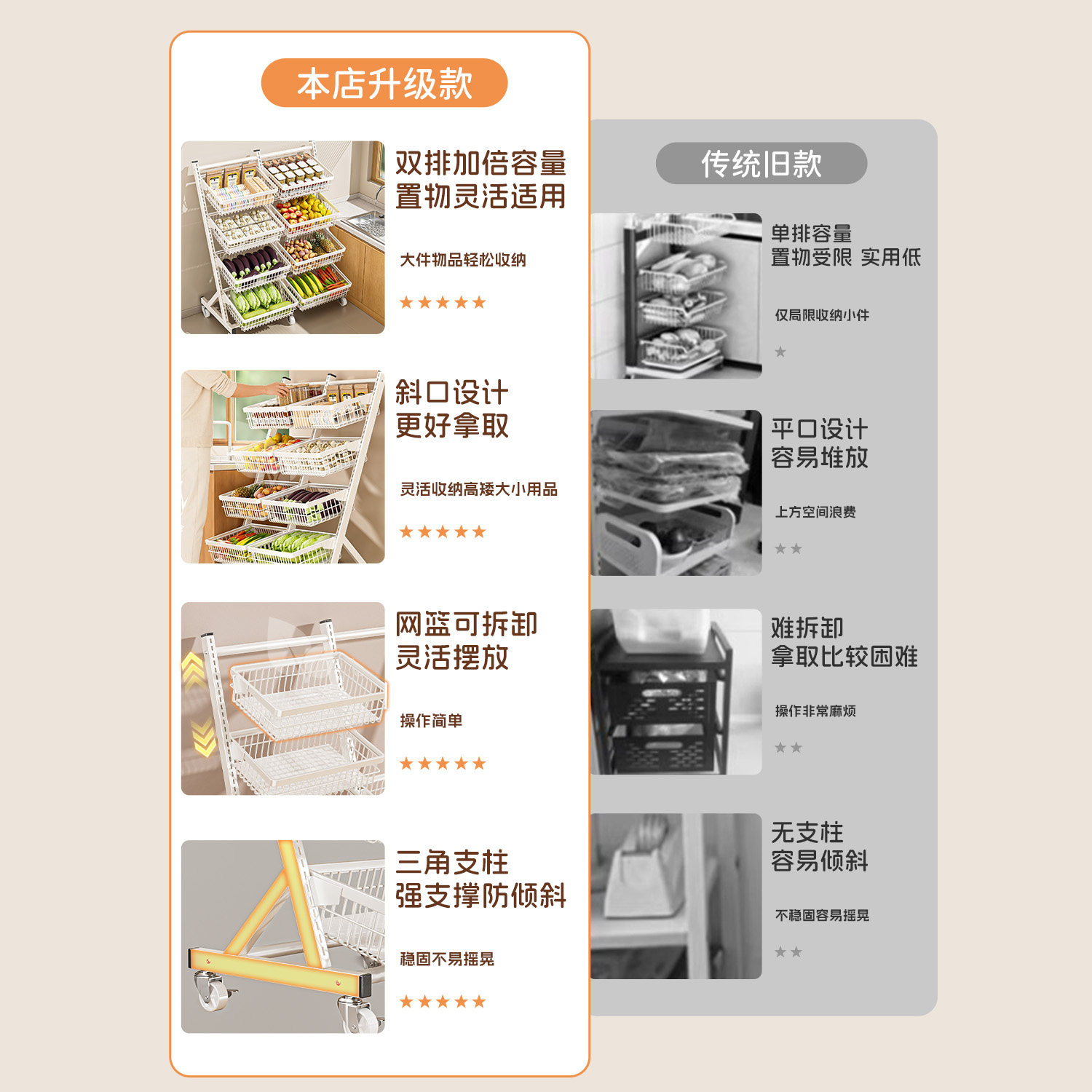 本店升级款

双排加倍容量
置物灵活适用

大件物品轻松收纳

★★★★★

斜口设计
更好拿取

灵活收纳高矮大小用品

★★★★★

网篮可拆卸
灵活摆放

操作简单

★★★★★

三角支柱
强支撑防倾斜

稳固不易摇晃

★★★★★

传统旧款

单排容量
置物受限 实用低

仅局限收纳小件

★

平口设计
容易堆放

上方空间浪费

★★

难拆卸
拿取比较困难

操作非常麻烦

★★

无支柱
容易倾斜

不稳固容易摇晃

★★