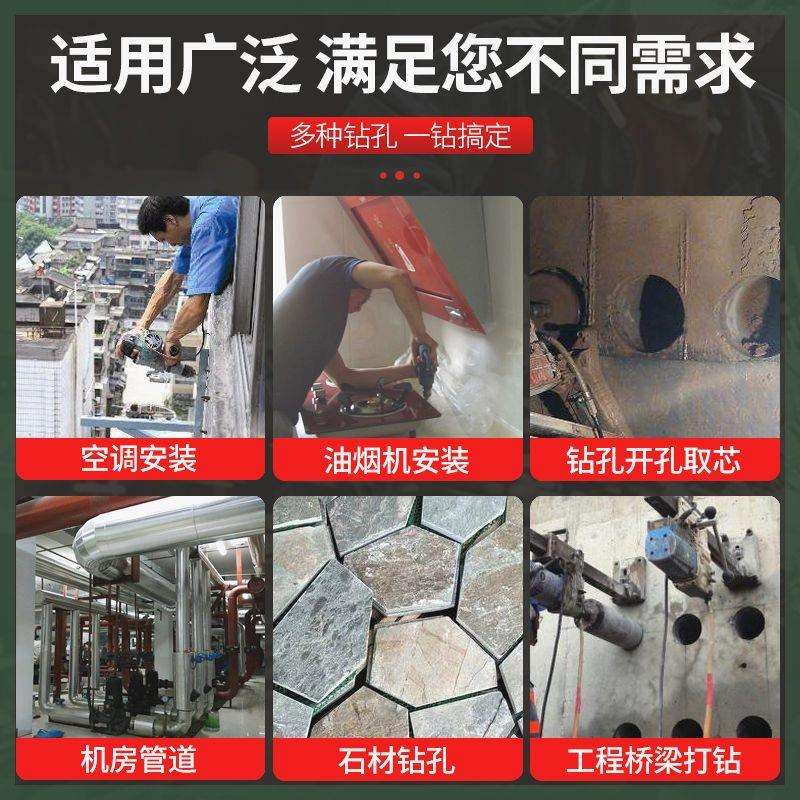 适用广泛 满足您不同需求

多种钻孔 一钻搞定

空调安装

油烟机安装

钻孔开孔取芯

机房管道

石材钻孔

工程桥梁打钻