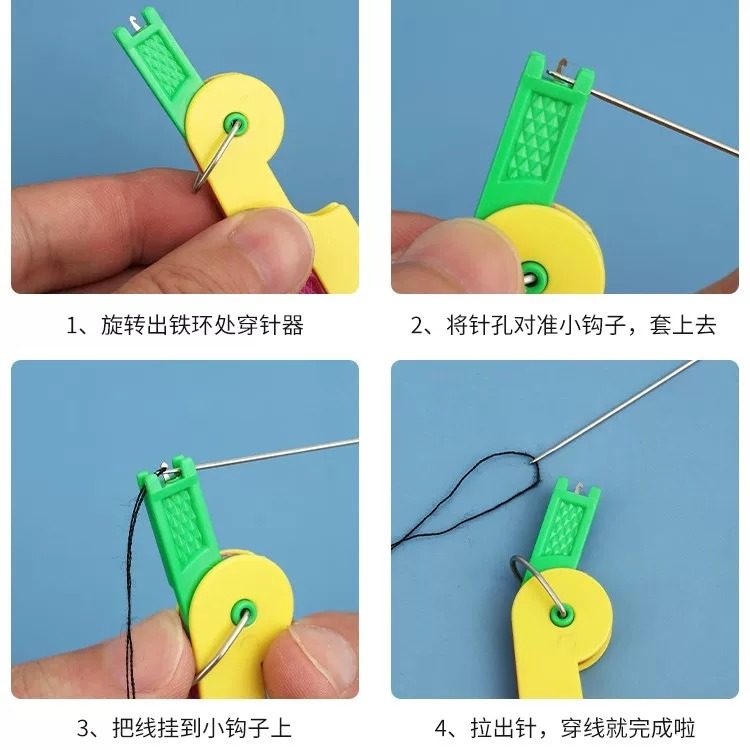 1、旋转出铁环处穿针器

2、将针孔对准小钩子，套上去

3、把线挂到小钩子上

4、拉出针，穿线就完成啦