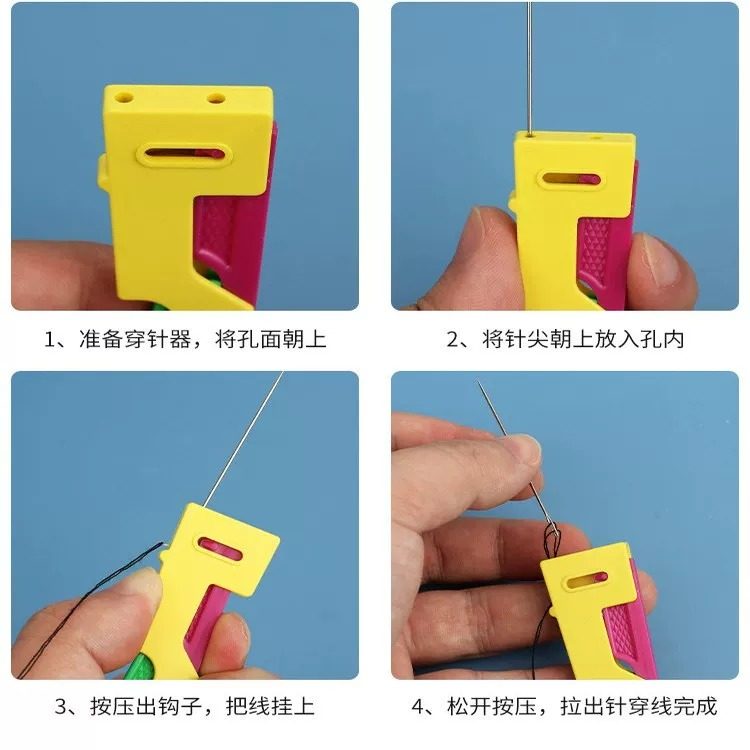 1、准备穿针器，将孔面朝上

2、将针尖朝上放入孔内

3、按压出钩子，把线挂上

4、松开按压，拉出针穿线完成