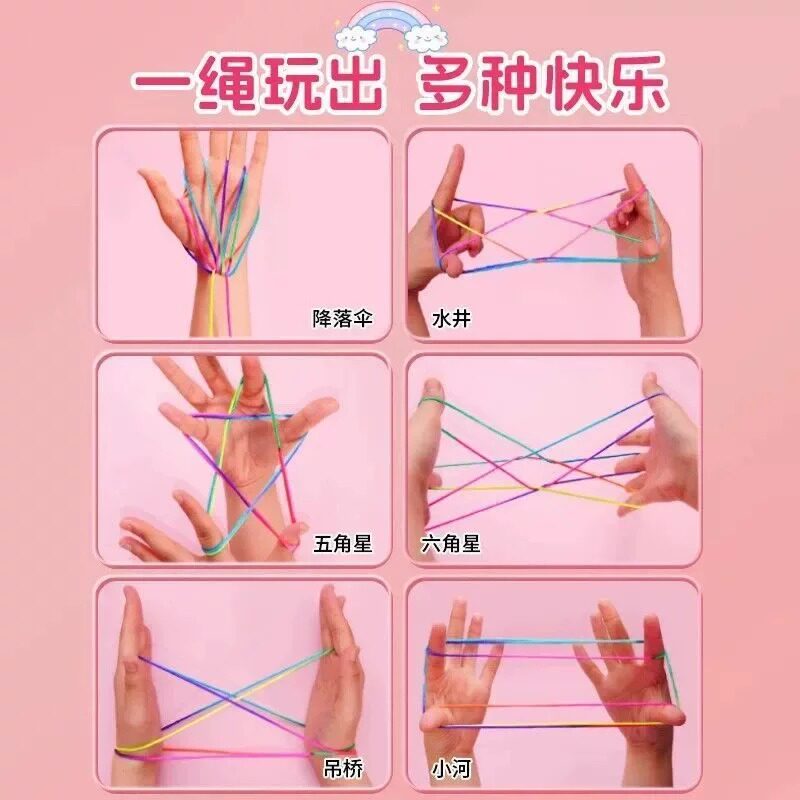 一绳玩出 多种快乐

降落伞

水井

五角星

六角星

吊桥

小河