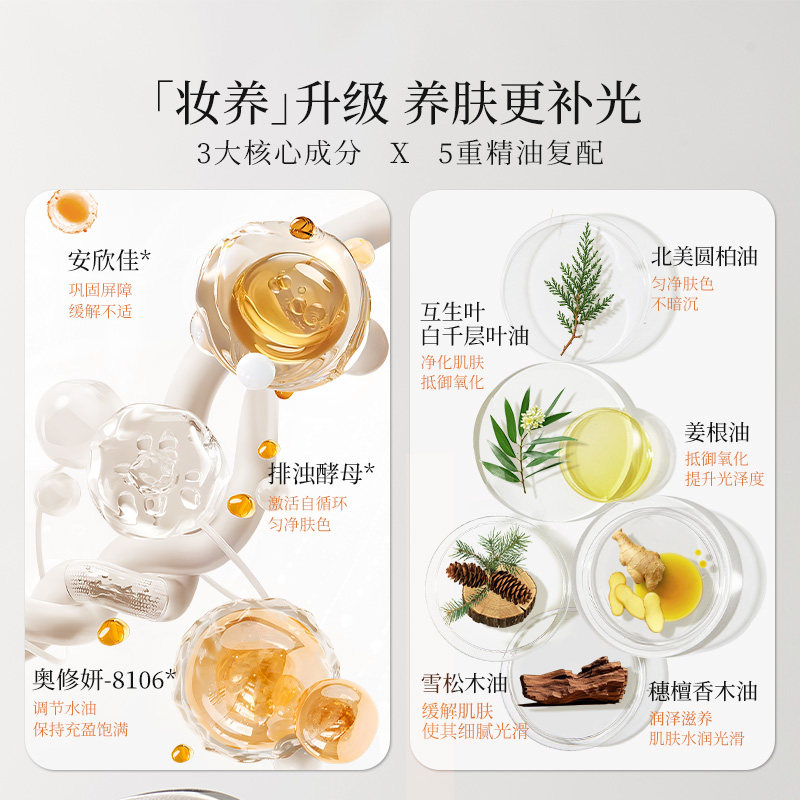 「妆养」升级 养肤更补光
3大核心成分 X 5重精油复配

安欣佳*
巩固屏障
缓解不适

排浊酵母*
激活自循环
匀净肤色

奥修妍-8106*
调节水油
保持充盈饱满

北美圆柏油
匀净肤色
不暗沉

互生叶
白千层叶油
净化肌肤
抵御氧化

姜根油
抵御氧化
提升光泽度

雪松木油
缓解肌肤
使其细腻光滑

穗檀香木油
润泽滋养
肌肤水润光滑