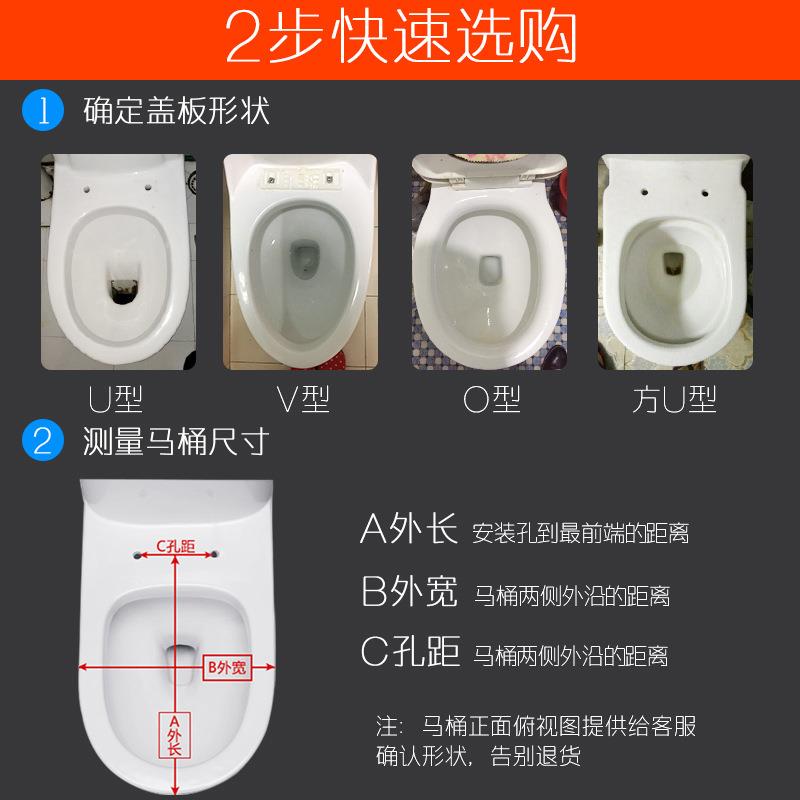 2步快速选购

1 确定盖板形状

U型

V型

O型

方U型

2 测量马桶尺寸

C孔距

B外宽

A外长

A外长 安装孔到最前端的距离

B外宽 马桶两侧外沿的距离

C孔距 马桶两侧外沿的距离

注：马桶正面俯视图提供给客服确认形状，告别退货