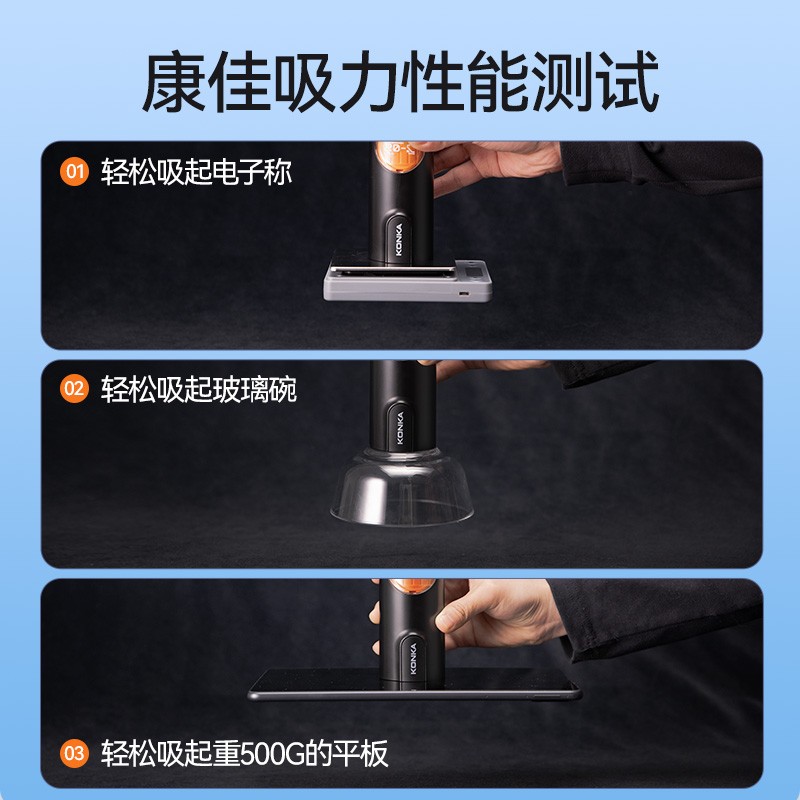 康佳吸力性能测试

01 轻松吸起电子称

KONKA

02 轻松吸起玻璃碗

KONKA

KONKA

03 轻松吸起重500G的平板