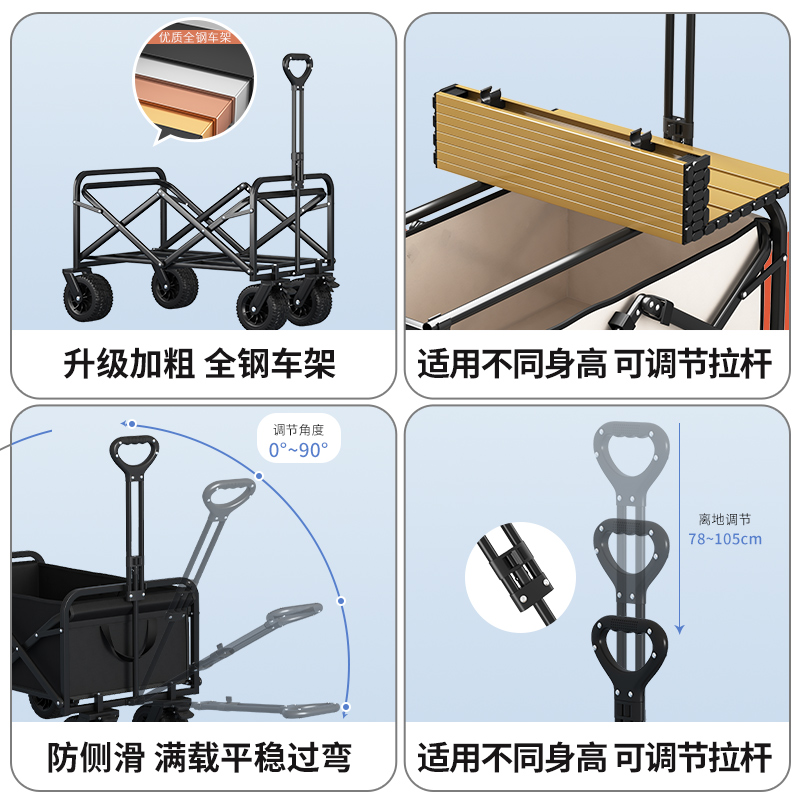 优质全钢车架

升级加粗 全钢车架

适用不同身高 可调节拉杆

调节角度
0°~90°

防侧滑 满载平稳过弯

离地调节
78~105cm

适用不同身高 可调节拉杆