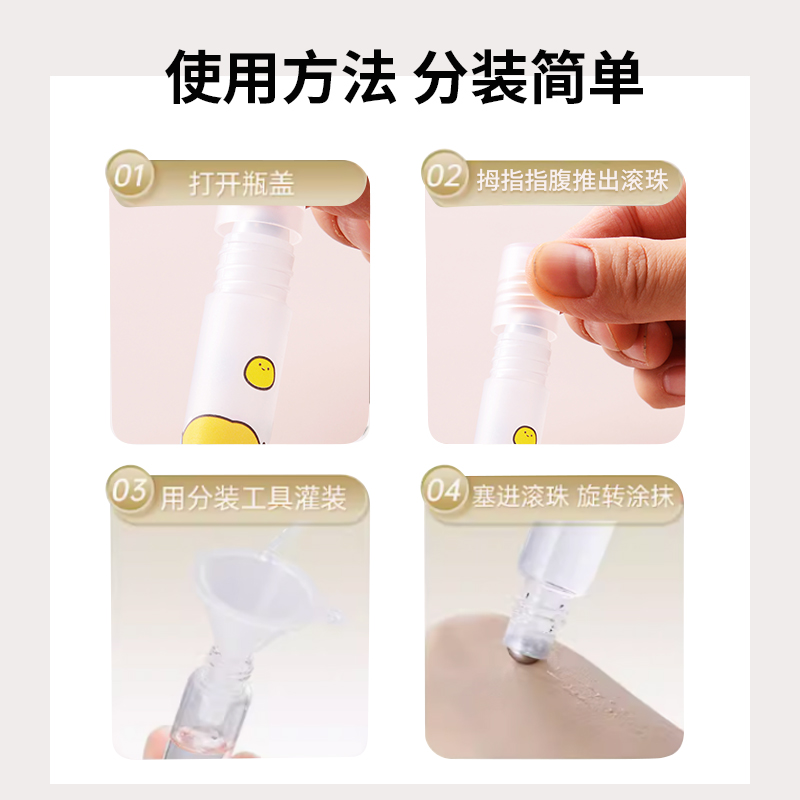 使用方法 分装简单

01 打开瓶盖

02 拇指指腹推出滚珠

03 用分装工具灌装

04 塞进滚珠 旋转涂抹