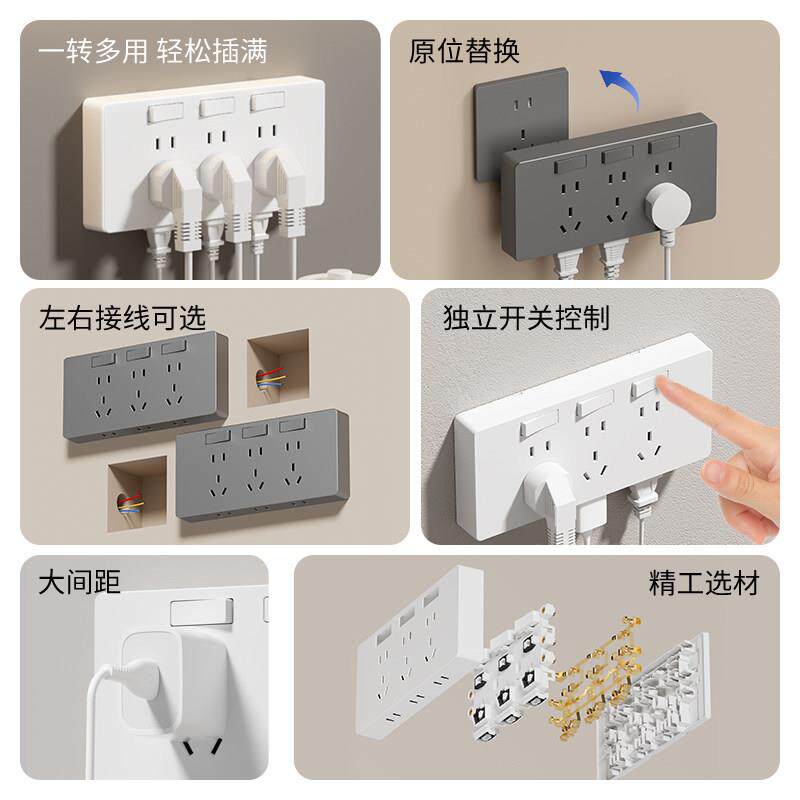 一转多用 轻松插满

原位替换

左右接线可选

独立开关控制

大间距

精工选材