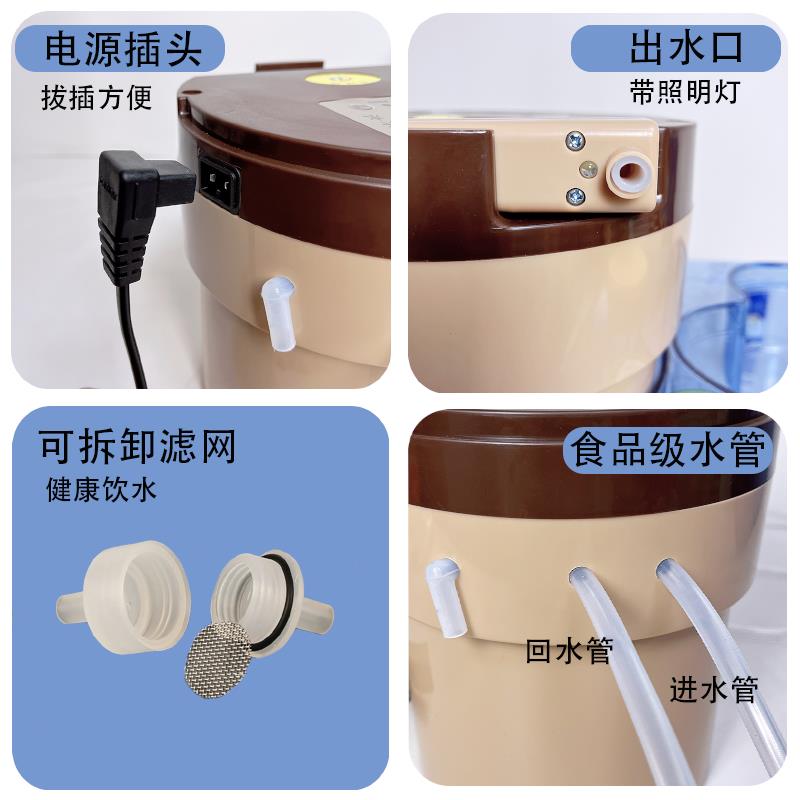 电源插头
拔插方便

出水口
带照明灯

可拆卸滤网
健康饮水

食品级水管

回水管

进水管