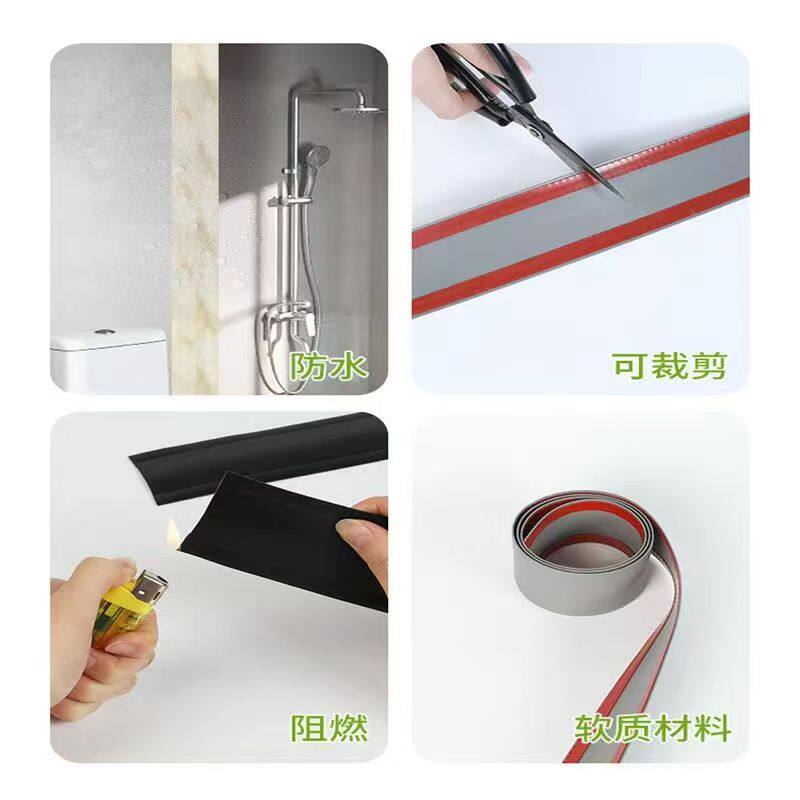 防水

可裁剪

阻燃

软质材料