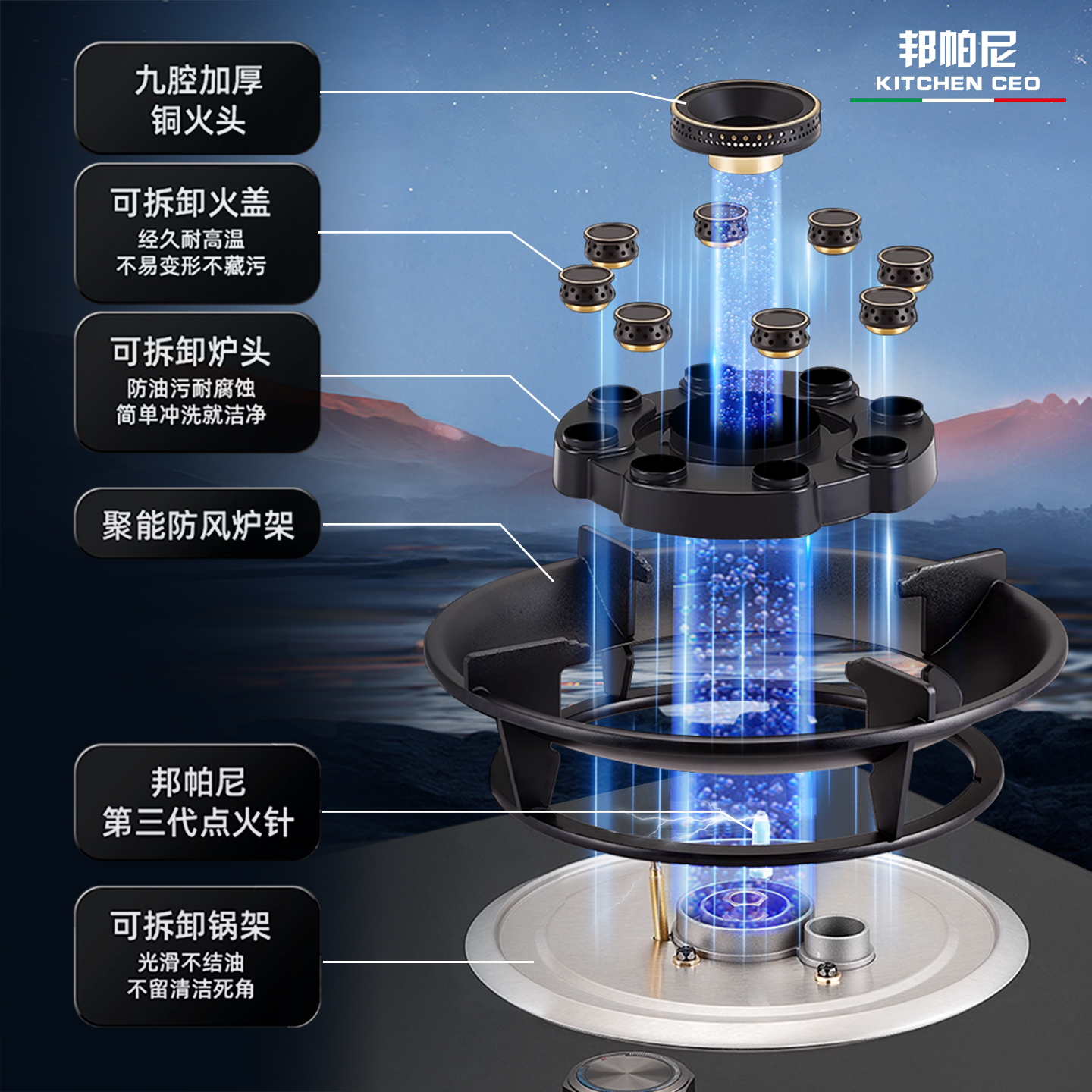 邦帕尼
KITCHEN CEO

九腔加厚
铜火头

可拆卸火盖
经久耐高温
不易变形不藏污

可拆卸炉头
防油污耐腐蚀
简单冲洗就洁净

聚能防风炉架

邦帕尼
第三代点火针

可拆卸锅架
光滑不结油
不留清洁死角