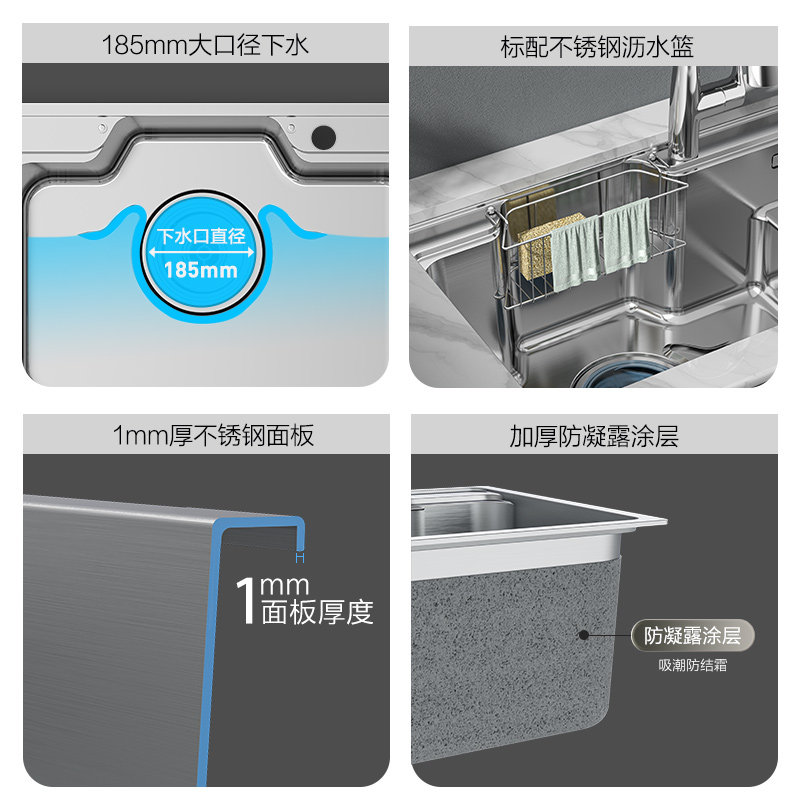 185mm大口径下水

下水口直径
185mm

标配不锈钢沥水篮

1mm厚不锈钢面板

1mm
面板厚度

加厚防凝露涂层

防凝露涂层
吸潮防结霜