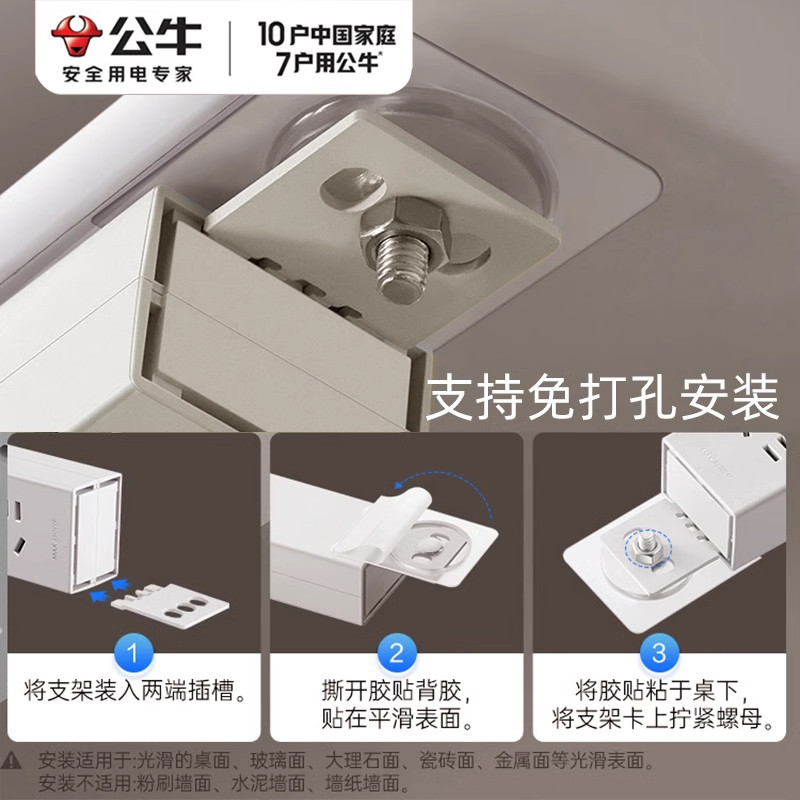 公牛
安全用电专家

10户中国家庭
7户用公牛*

支持免打孔安装

1
将支架装入两端插槽。

2
撕开胶贴背胶，
贴在平滑表面。

3
将胶贴粘于桌下，
将支架卡上拧紧螺母。

安装适用于:光滑的桌面、玻璃面、大理石面、瓷砖面、金属面等光滑表面。
安装不适用:粉刷墙面、水泥墙面、墙纸墙面。