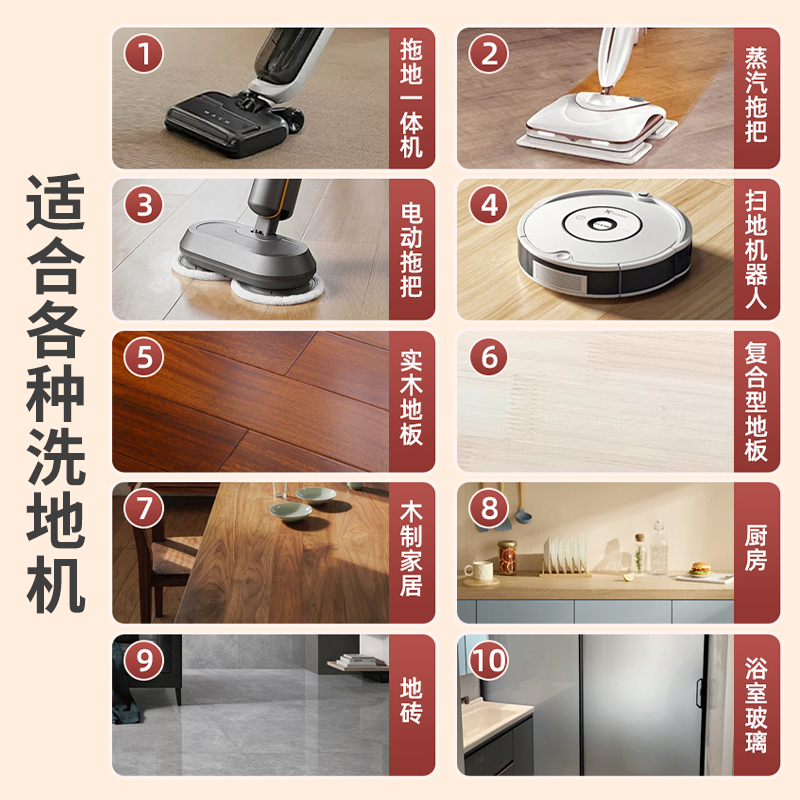 适合各种洗地机

1
拖地一体机

2
蒸汽拖把

3
电动拖把

4
扫地机器人

5
实木地板

6
复合型地板

7
木制家居

8
厨房

9
地砖

10
浴室玻璃