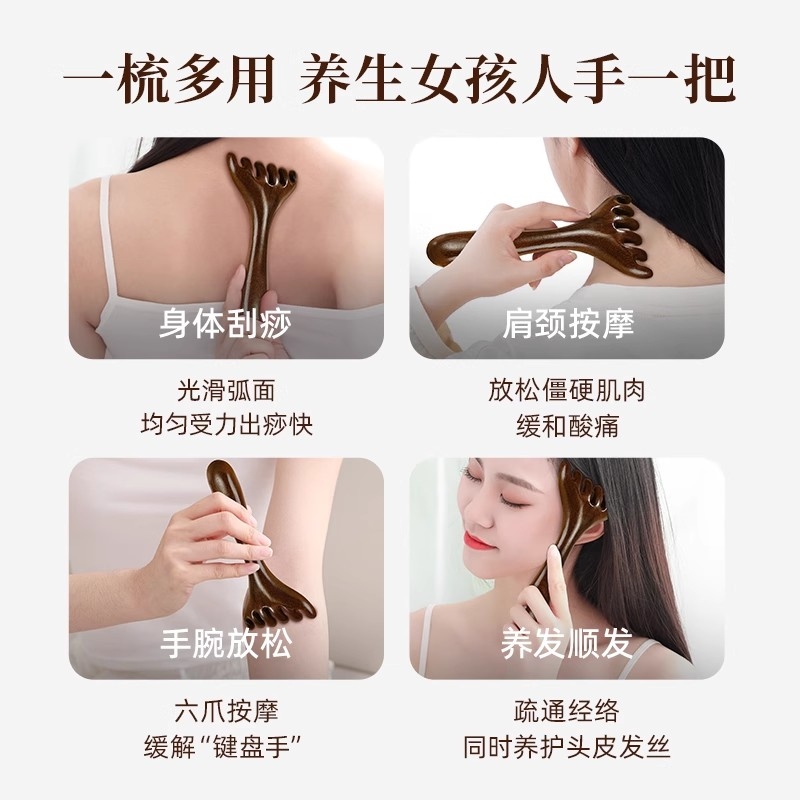 一梳多用 养生女孩人手一把

身体刮痧

光滑弧面
均匀受力出痧快

肩颈按摩

放松僵硬肌肉
缓和酸痛

手腕放松

六爪按摩
缓解“键盘手”

养发顺发

疏通经络
同时养护头皮发丝