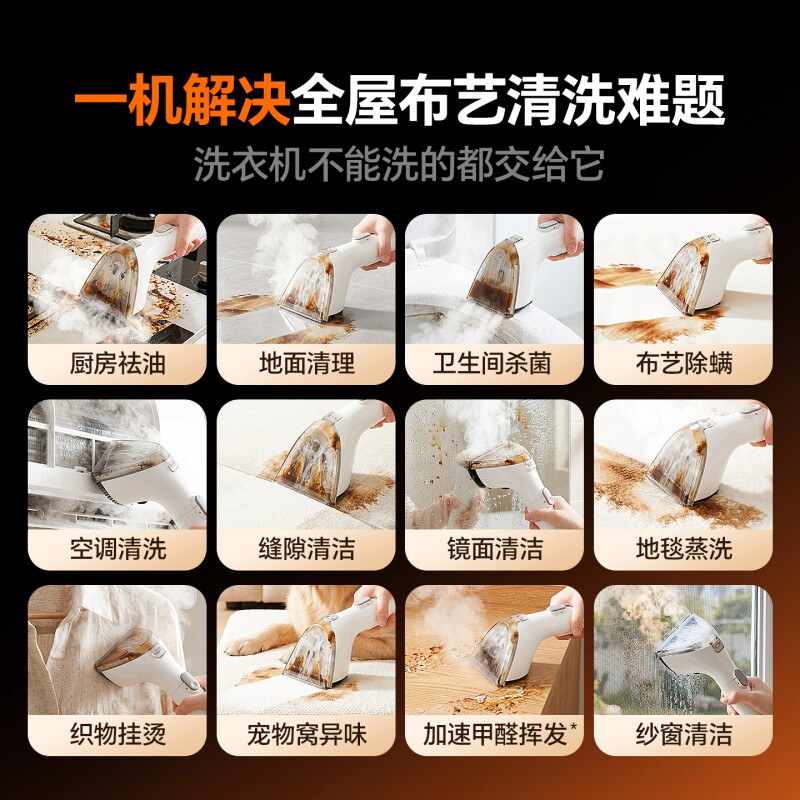 一机解决全屋布艺清洗难题
洗衣机不能洗的都交给它

厨房祛油
地面清理
卫生间杀菌
布艺除螨
空调清洗
缝隙清洁
镜面清洁
地毯蒸洗
织物挂烫
宠物窝异味
加速甲醛挥发*
纱窗清洁