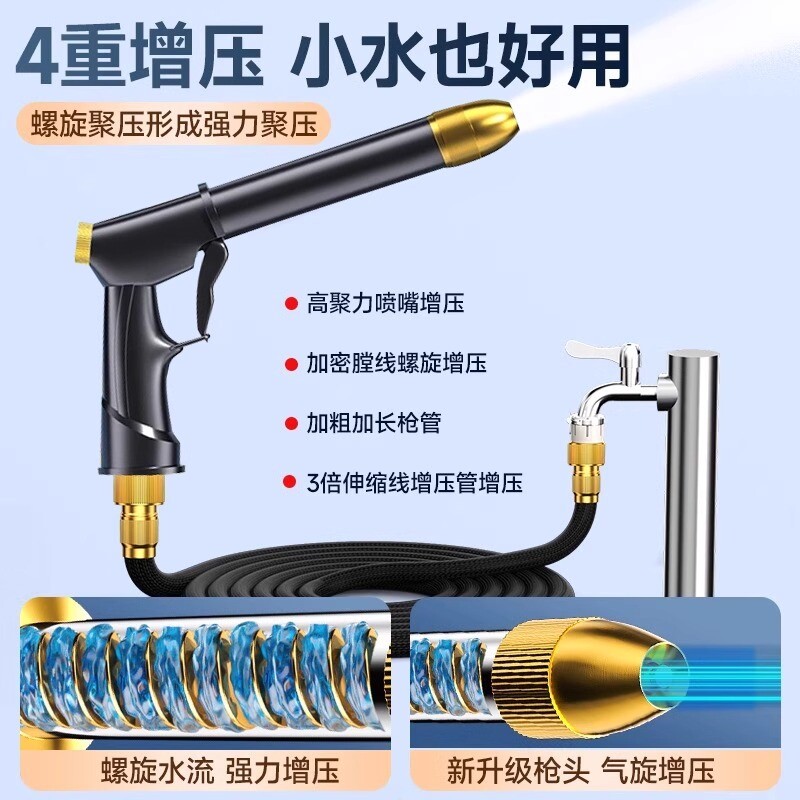 4重增压 小水也好用

螺旋聚压形成强力聚压

高聚力喷嘴增压

加密膛线螺旋增压

加粗加长枪管

3倍伸缩线增压管增压

螺旋水流 强力增压

新升级枪头 气旋增压