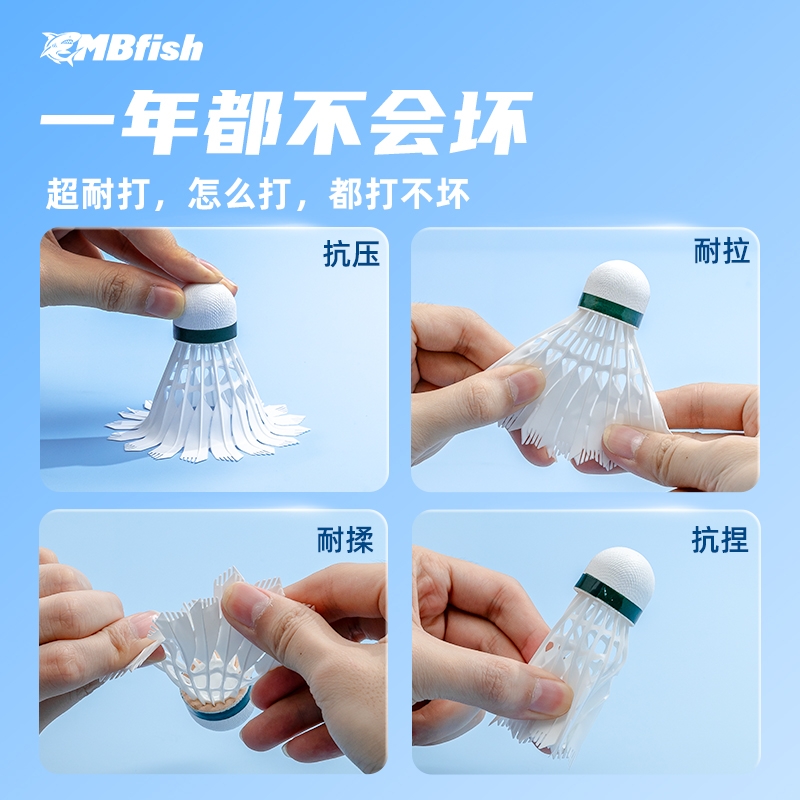 MBfish

一年都不会坏

超耐打，怎么打，都打不坏

抗压

耐拉

耐揉

抗捏