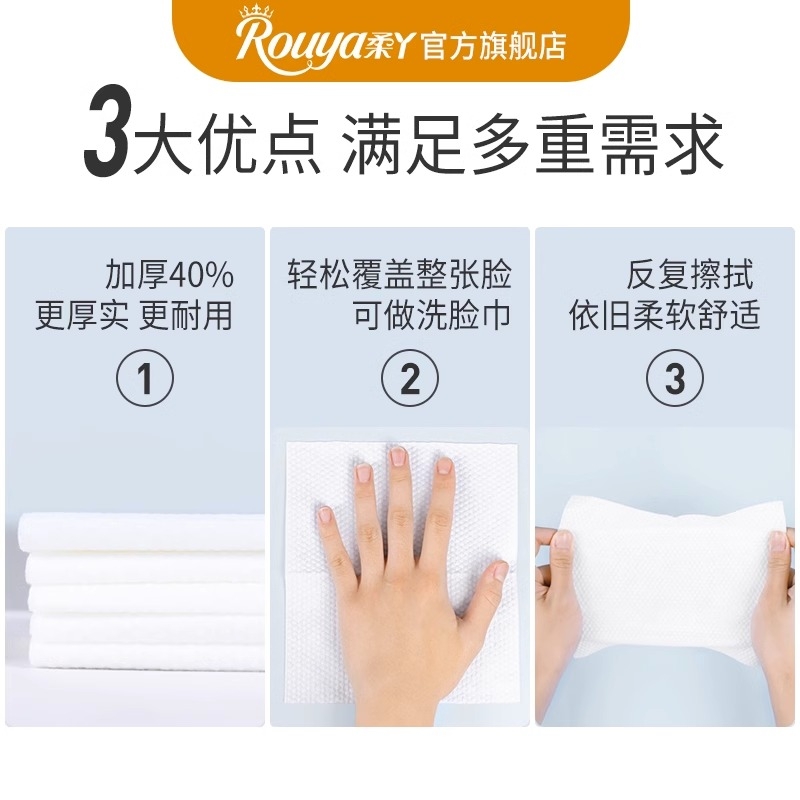 Rouya柔Y官方旗舰店

3大优点 满足多重需求

加厚40%
更厚实 更耐用
①

轻松覆盖整张脸
可做洗脸巾
②

反复擦拭
依旧柔软舒适
③