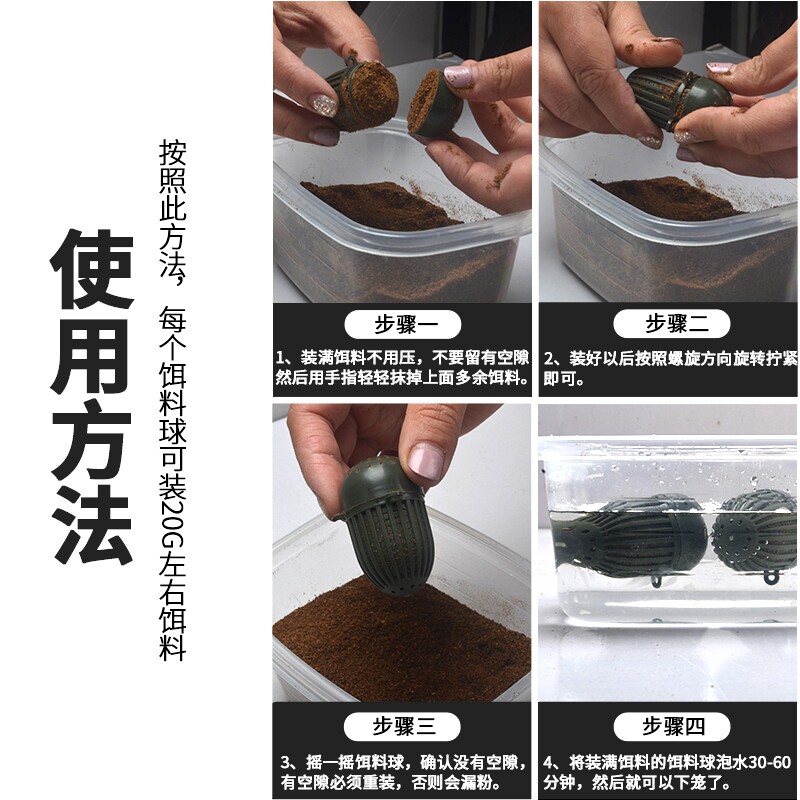 使用方法

按照此方法，每个饵料球可装20G左右饵料

步骤一

1、装满饵料不用压，不要留有空隙然后用手指轻轻抹掉上面多余饵料。

步骤二

2、装好以后按照螺旋方向旋转拧紧即可。

步骤三

3、摇一摇饵料球，确认没有空隙，有空隙必须重装，否则会漏粉。

步骤四

4、将装满饵料的饵料球泡水30-60分钟，然后就可以下笼了。